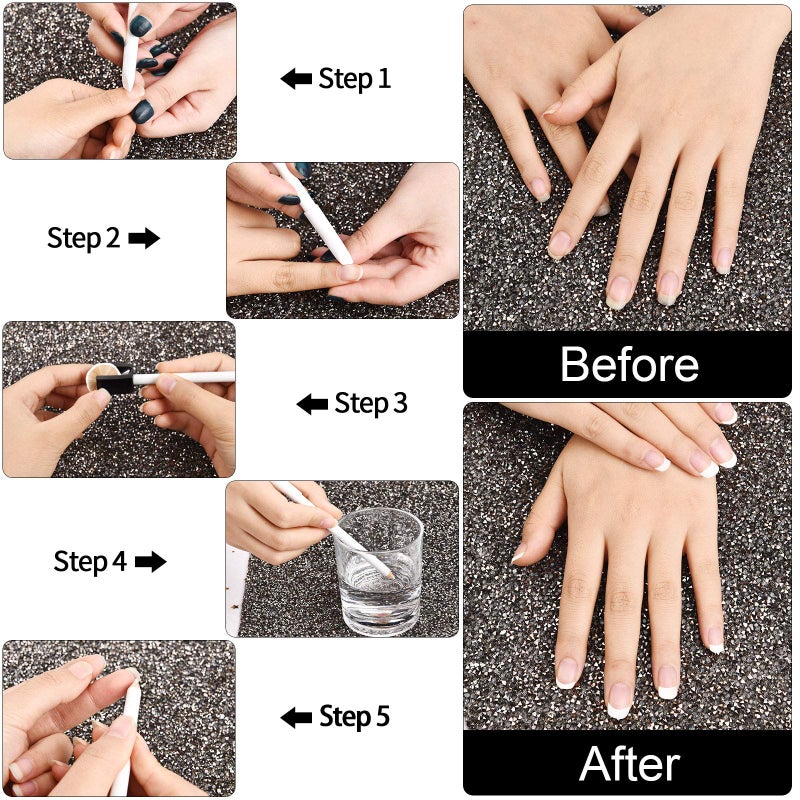 Step 1

Step 2

Step 3

Step 4

Step 5

Before

After