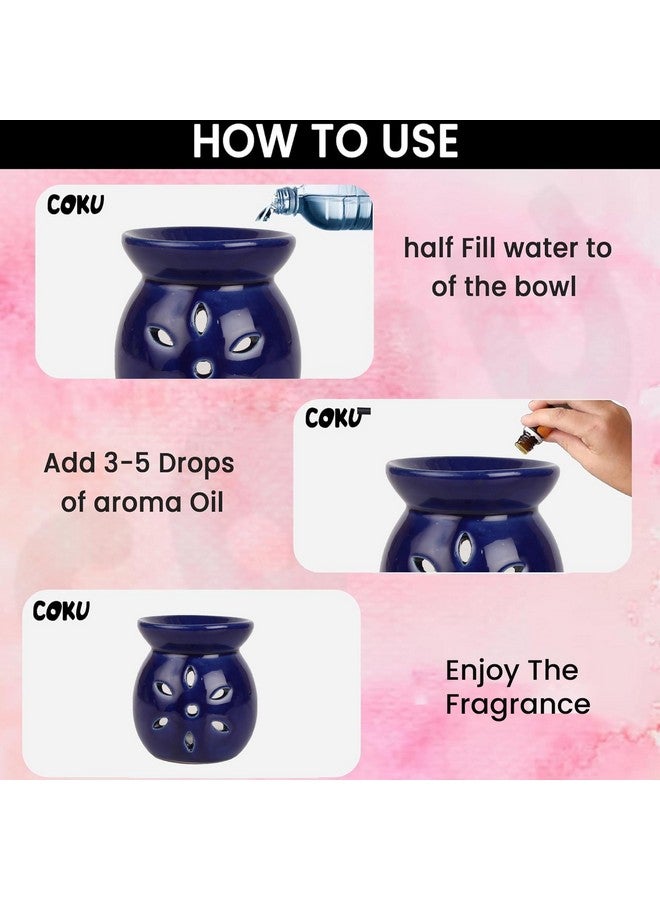 HOW TO USE

COKU

half Fill water to of the bowl

COKU

Add 3-5 Drops of aroma Oil

COKU

Enjoy The Fragrance