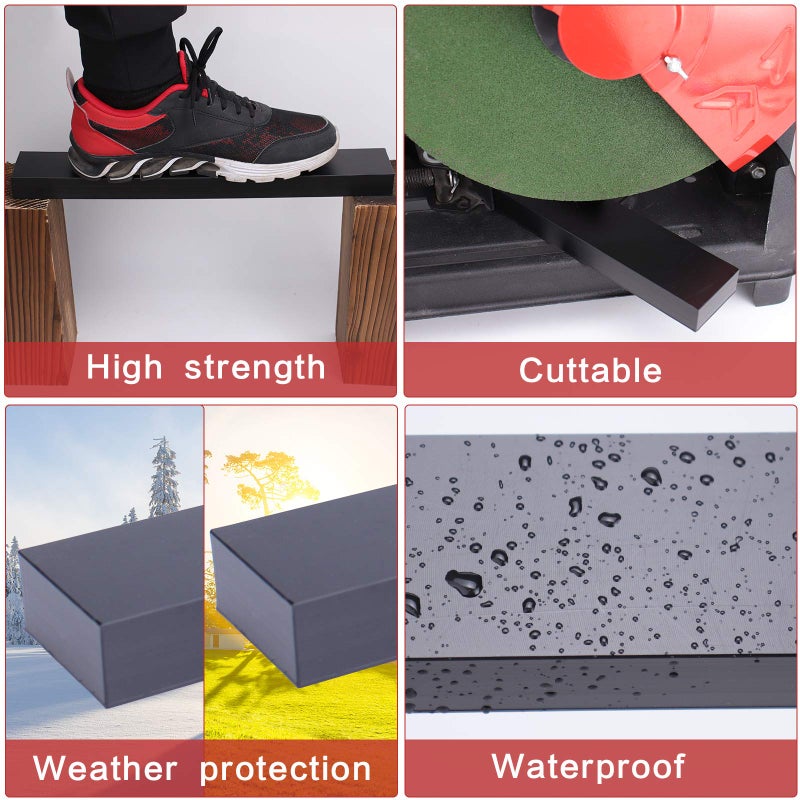 High strength

Cuttable

Weather protection

Waterproof