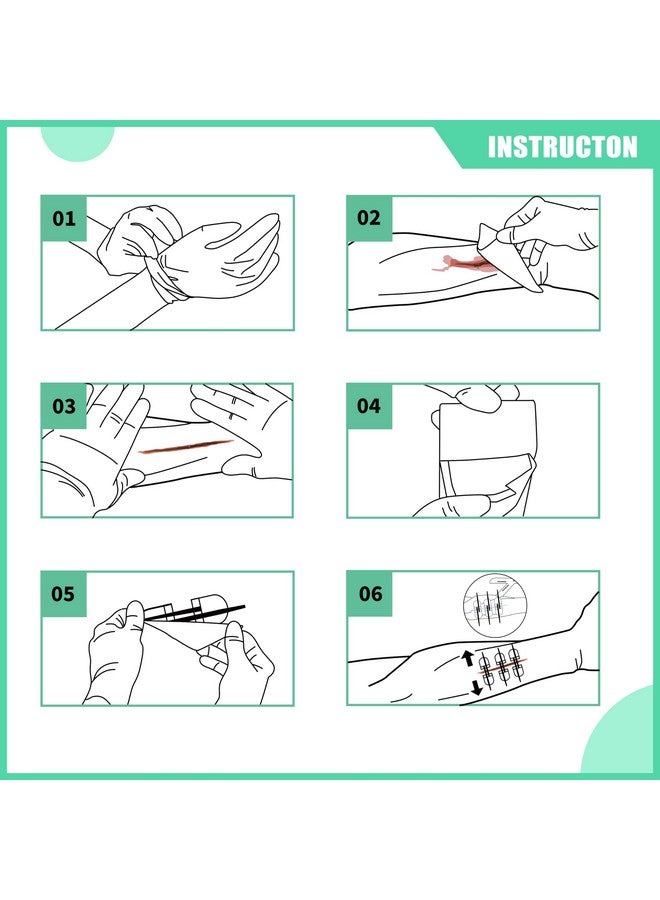 INSTRUCTON

01

02

03

04

05

06