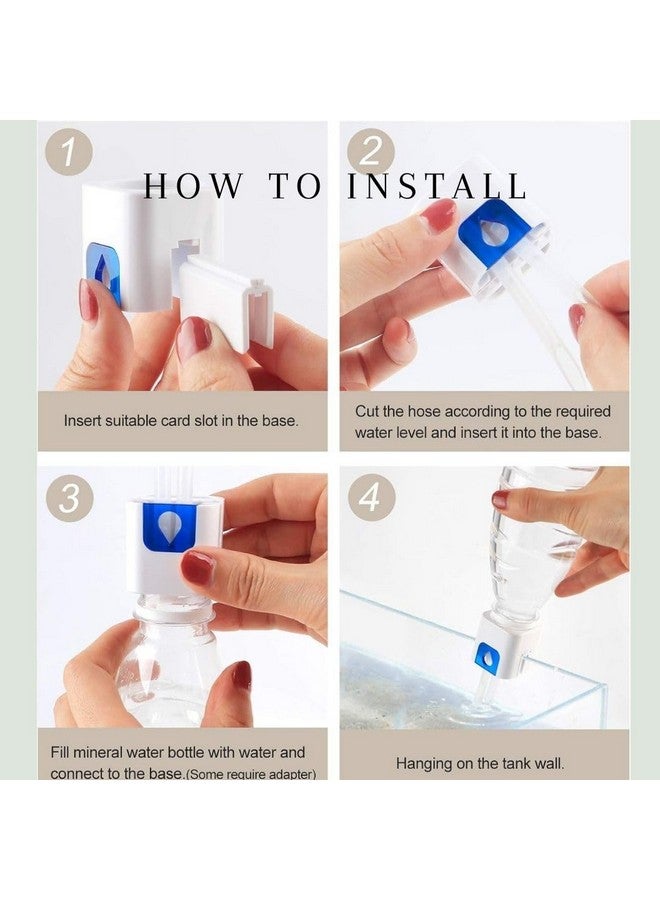 HOW TO INSTALL

1

Insert suitable card slot in the base.

2

Cut the hose according to the required water level and insert it into the base.

3

Fill mineral water bottle with water and connect to the base.(Some require adapter)

4

Hanging on the tank wall.