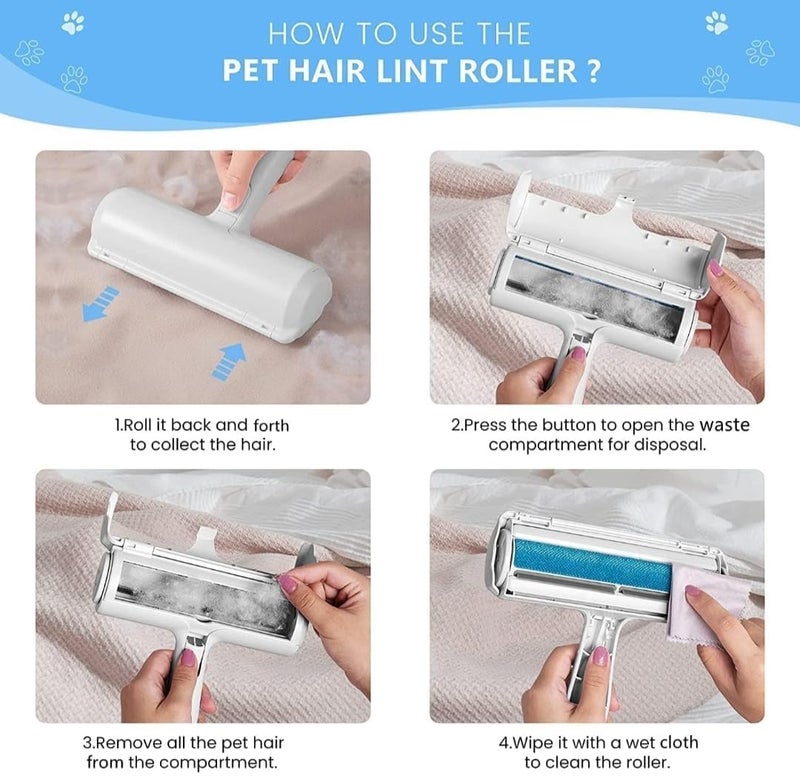 HOW TO USE THE
PET HAIR LINT ROLLER ?

1.Roll it back and forth to collect the hair.

2.Press the button to open the waste compartment for disposal.

3.Remove all the pet hair from the compartment.

4.Wipe it with a wet cloth to clean the roller.