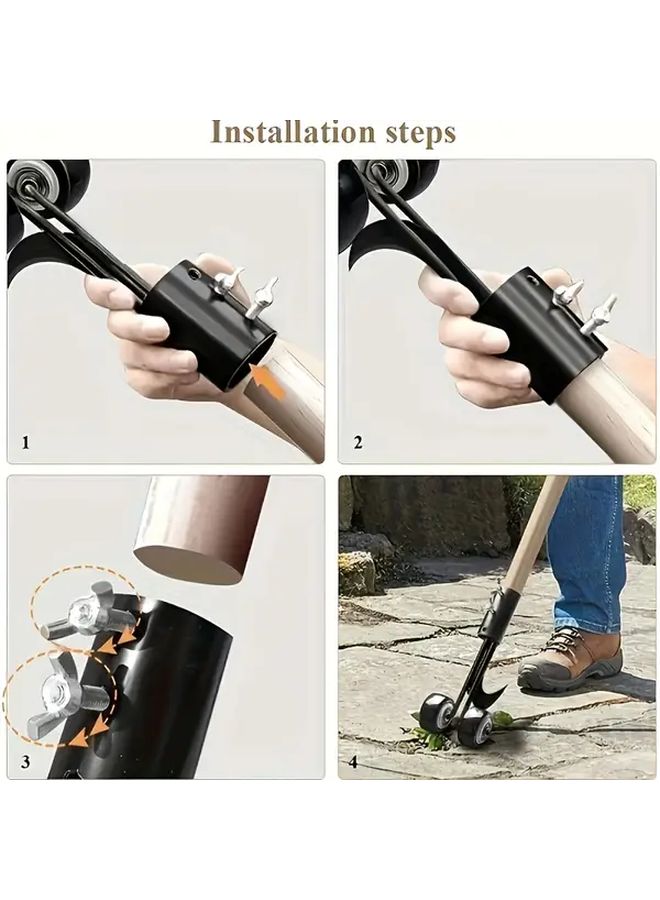 Installation steps

1

2

3

4