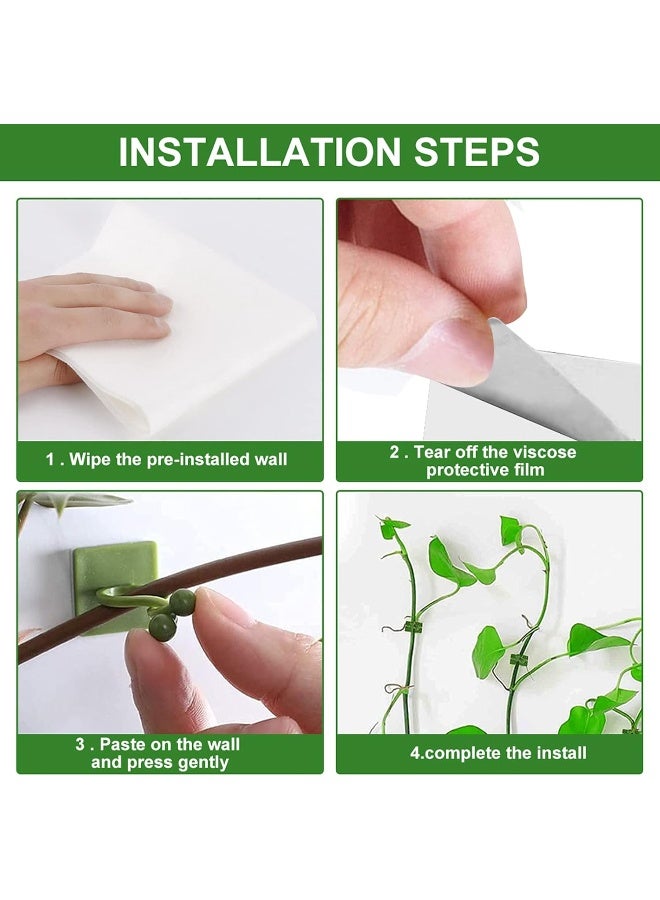 INSTALLATION STEPS

1 . Wipe the pre-installed wall

2 . Tear off the viscose protective film

3 . Paste on the wall and press gently

4.complete the install