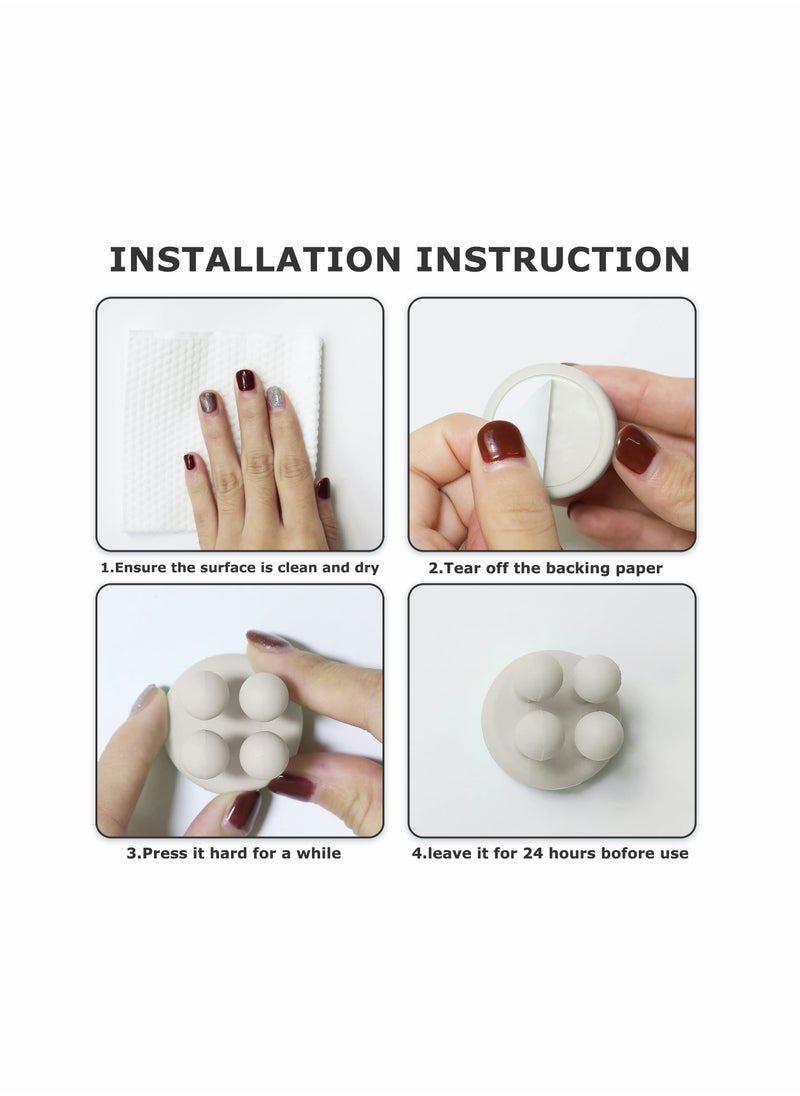 INSTALLATION INSTRUCTION

1.Ensure the surface is clean and dry

2.Tear off the backing paper

3.Press it hard for a while

4.leave it for 24 hours bofore use