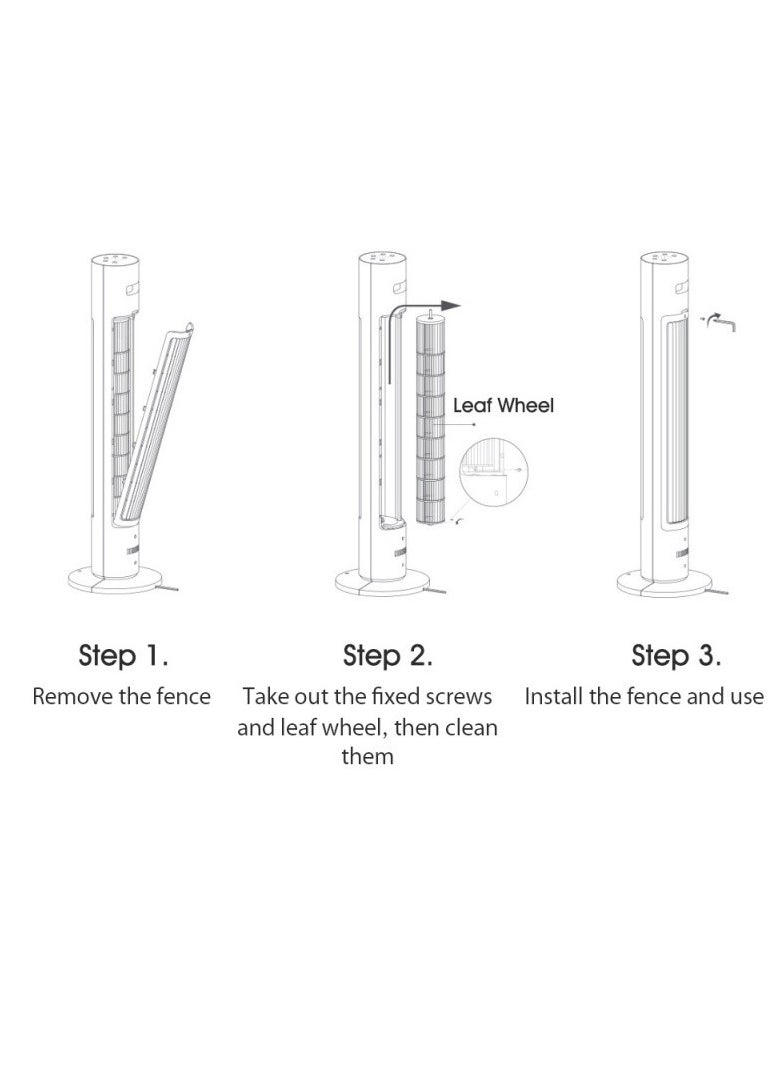 Leaf Wheel

Step 1.

Remove the fence

Step 2.

Take out the fixed screws and leaf wheel, then clean them

Step 3.

Install the fence and use