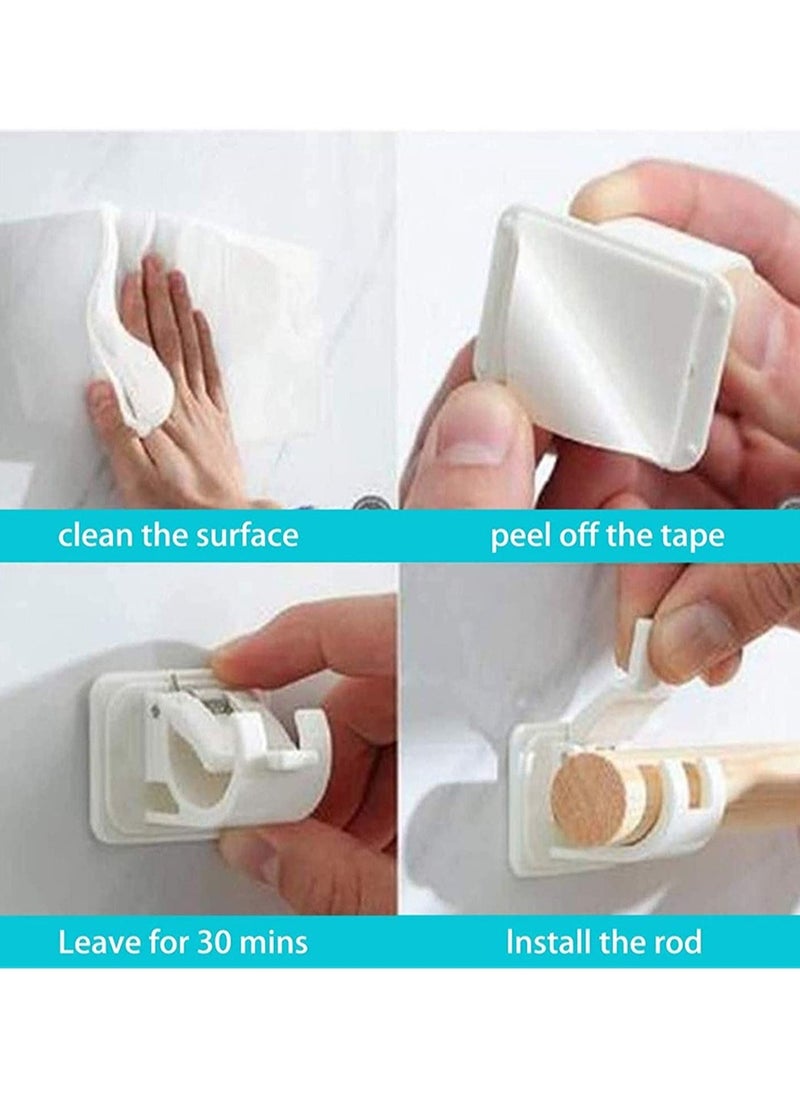 clean the surface

peel off the tape

Leave for 30 mins

Install the rod