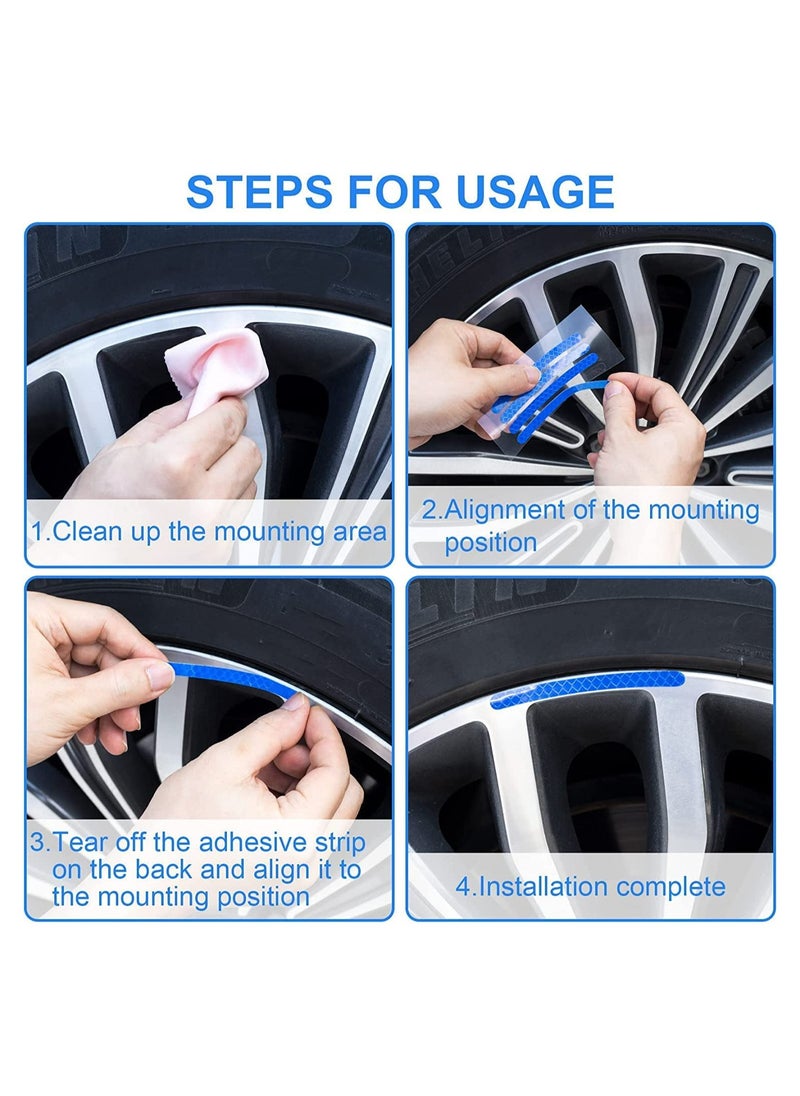 STEPS FOR USAGE

1.Clean up the mounting area

2.Alignment of the mounting position

3.Tear off the adhesive strip on the back and align it to the mounting position

4.Installation complete