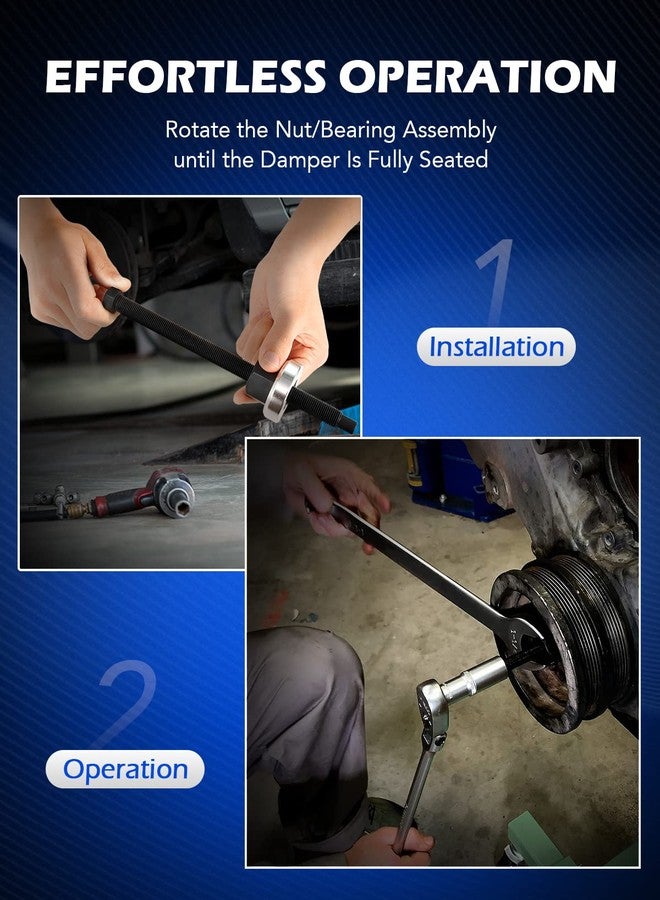 EFFORTLESS OPERATION

Rotate the Nut/Bearing Assembly until the Damper Is Fully Seated

1

Installation

2

Operation