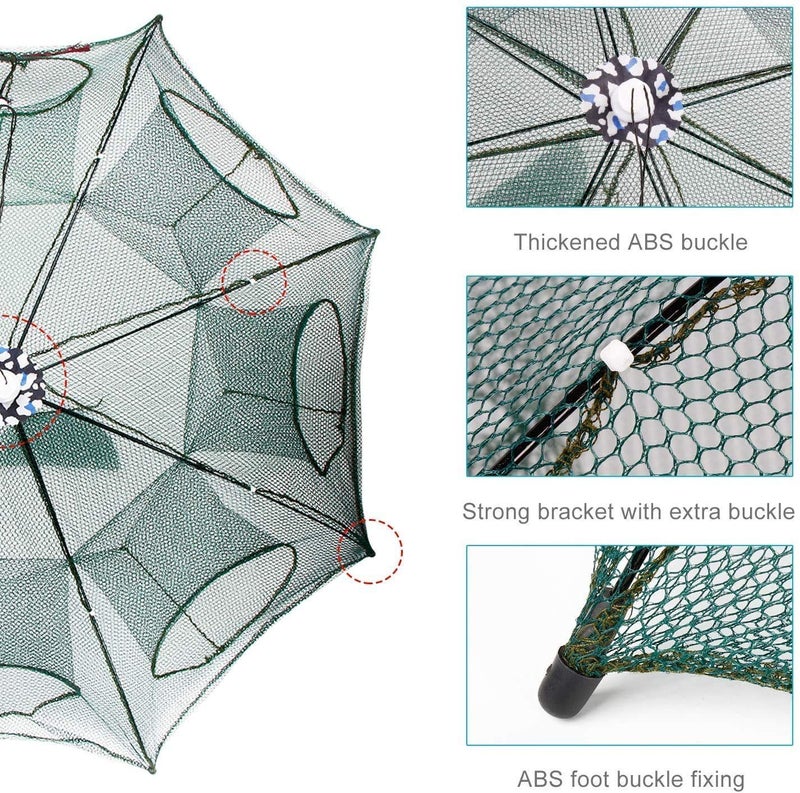 Thickened ABS buckle

Strong bracket with extra buckle

ABS foot buckle fixing