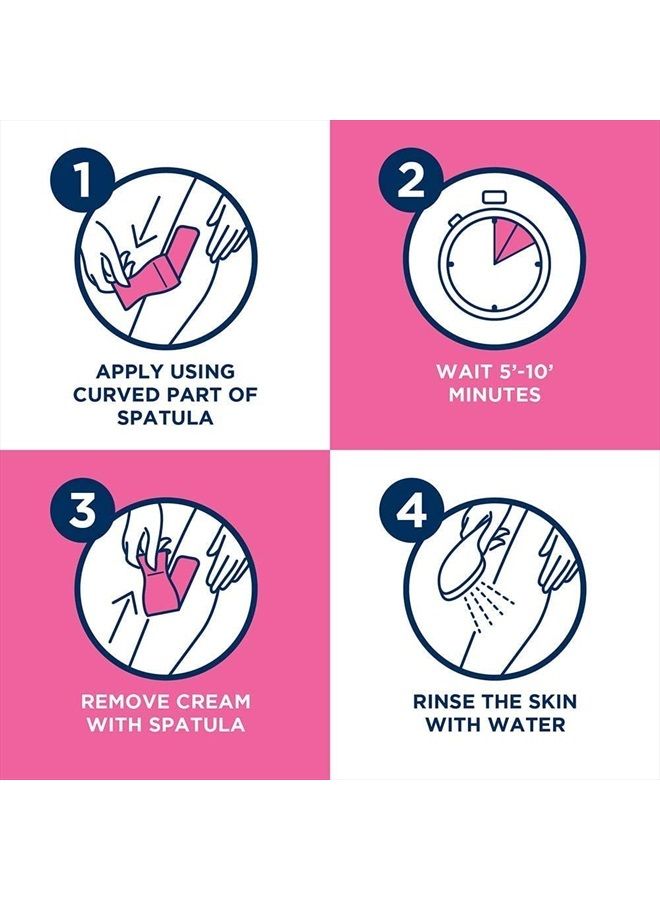 1

APPLY USING CURVED PART OF SPATULA

2

WAIT 5'-10' MINUTES

3

REMOVE CREAM WITH SPATULA

4

RINSE THE SKIN WITH WATER