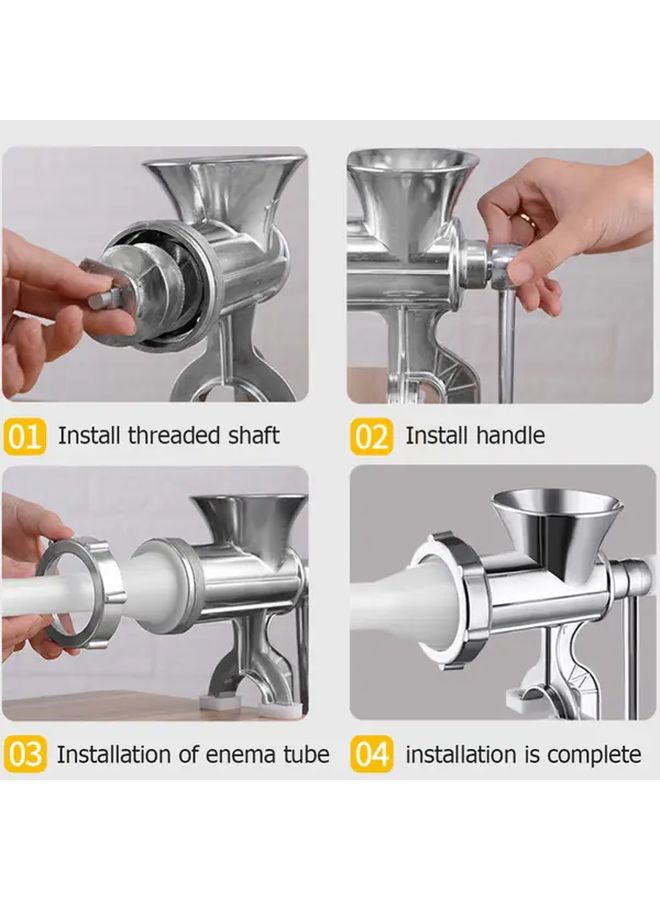 01 Install threaded shaft

02 Install handle

03 Installation of enema tube

04 installation is complete