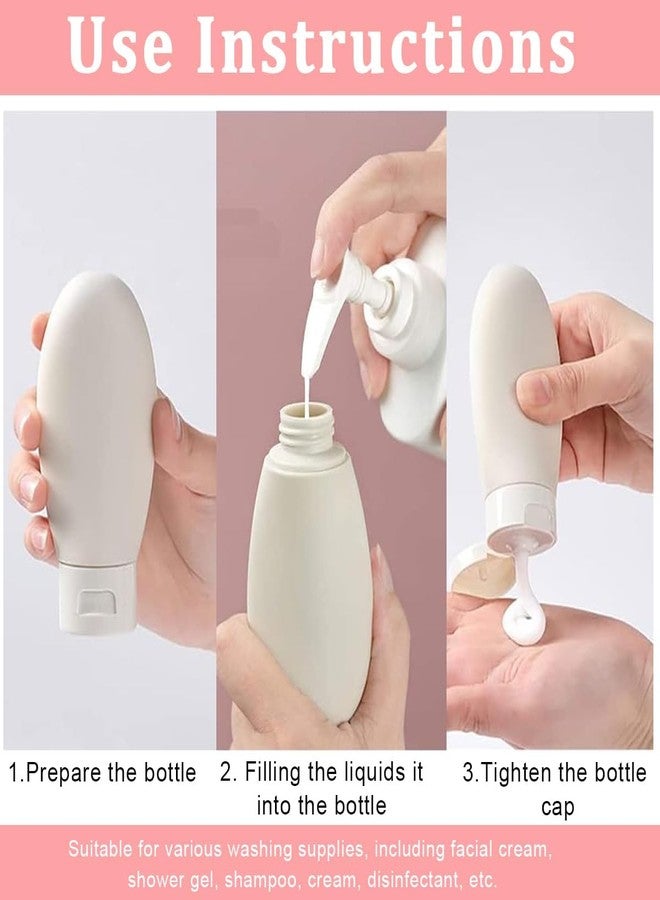 Use Instructions

1.Prepare the bottle

2. Filling the liquids it into the bottle

3.Tighten the bottle cap

Suitable for various washing supplies, including facial cream, shower gel, shampoo, cream, disinfectant, etc.