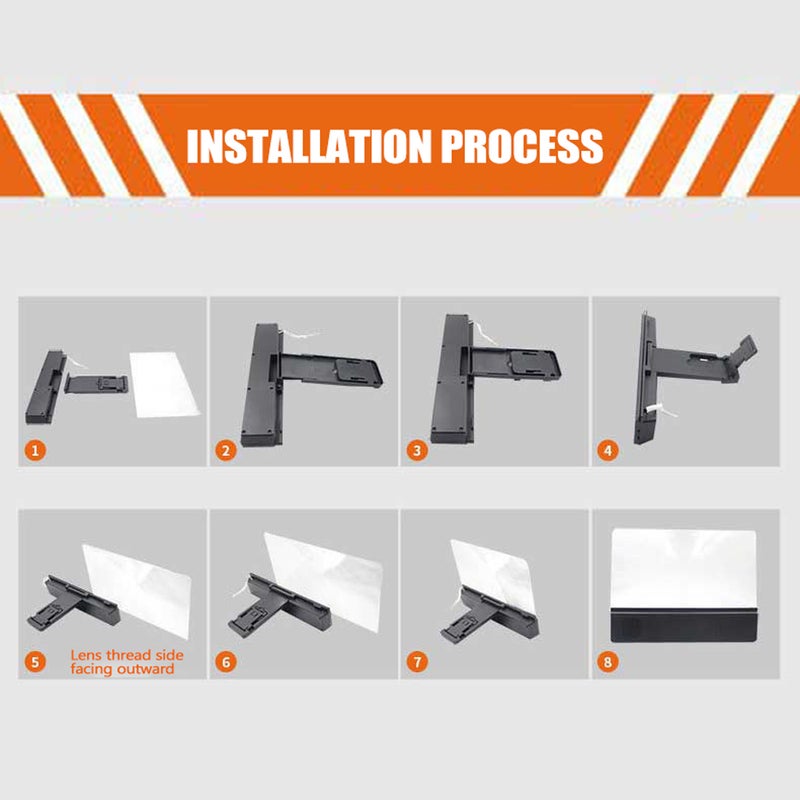 INSTALLATION PROCESS

1

2

3

4

5 Lens thread side facing outward

6

7

8