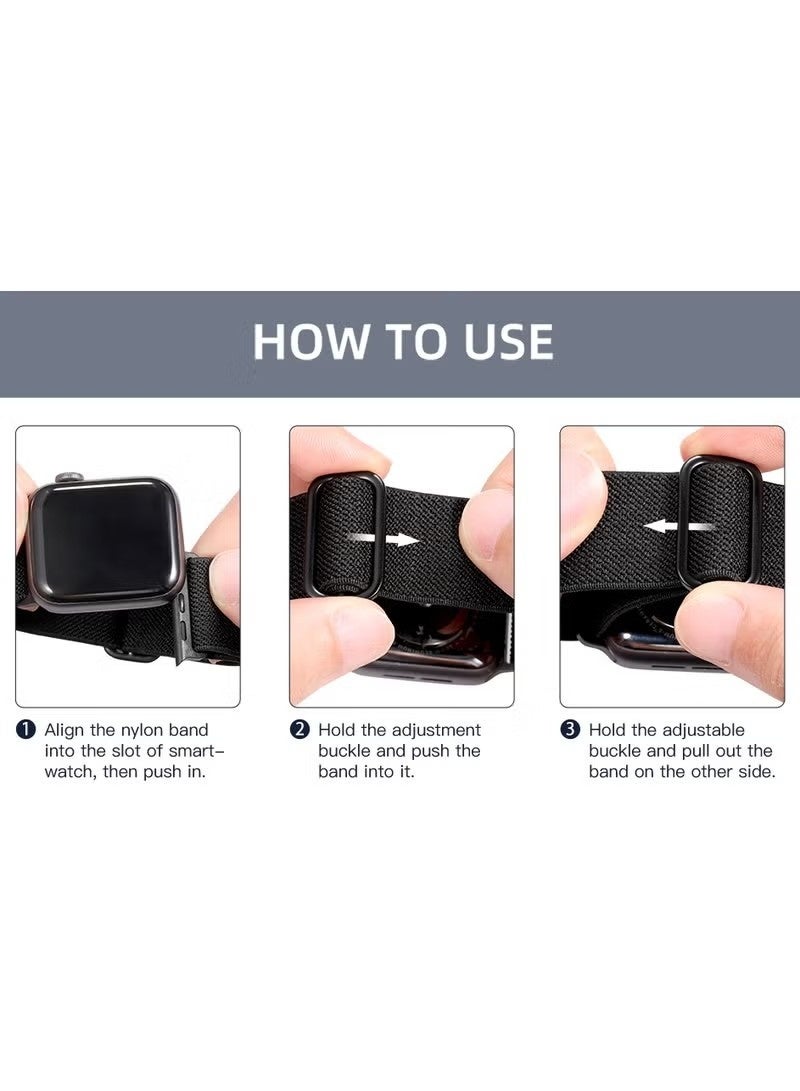 HOW TO USE

1 Align the nylon band into the slot of smartwatch, then push in.

2 Hold the adjustment buckle and push the band into it.

3 Hold the adjustable buckle and pull out the band on the other side.