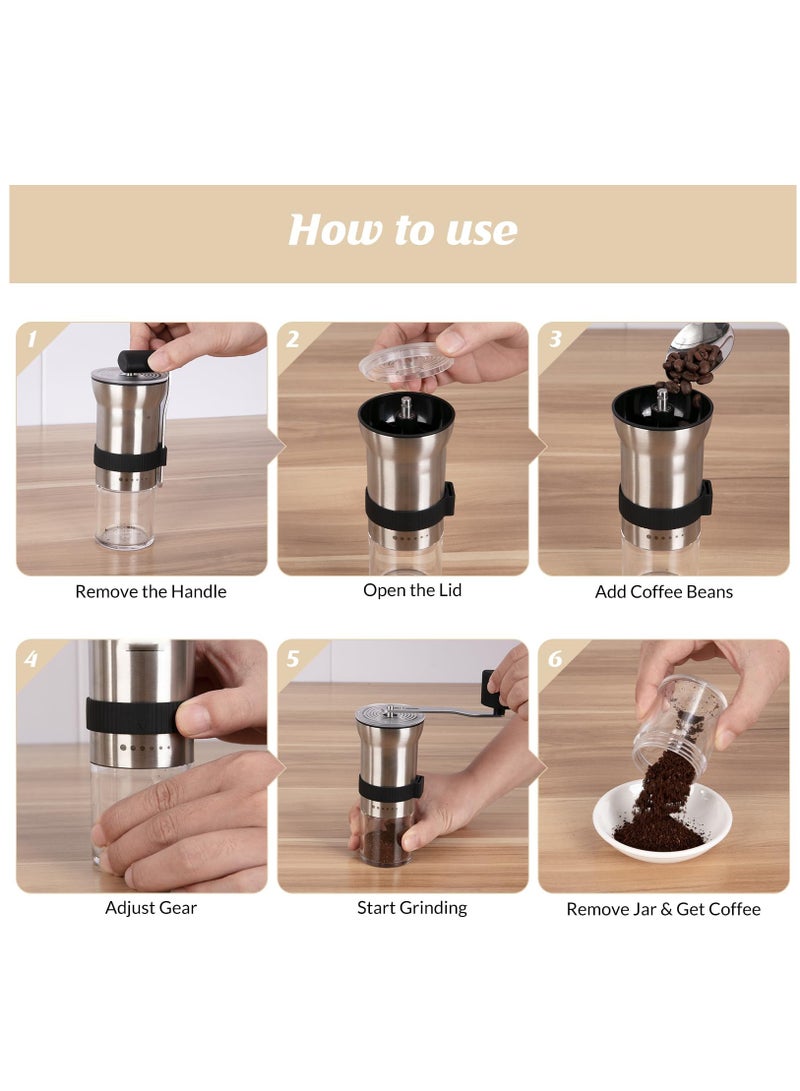 How to use

1

Remove the Handle

2

Open the Lid

3

Add Coffee Beans

4

Adjust Gear

5

Start Grinding

6

Remove Jar & Get Coffee