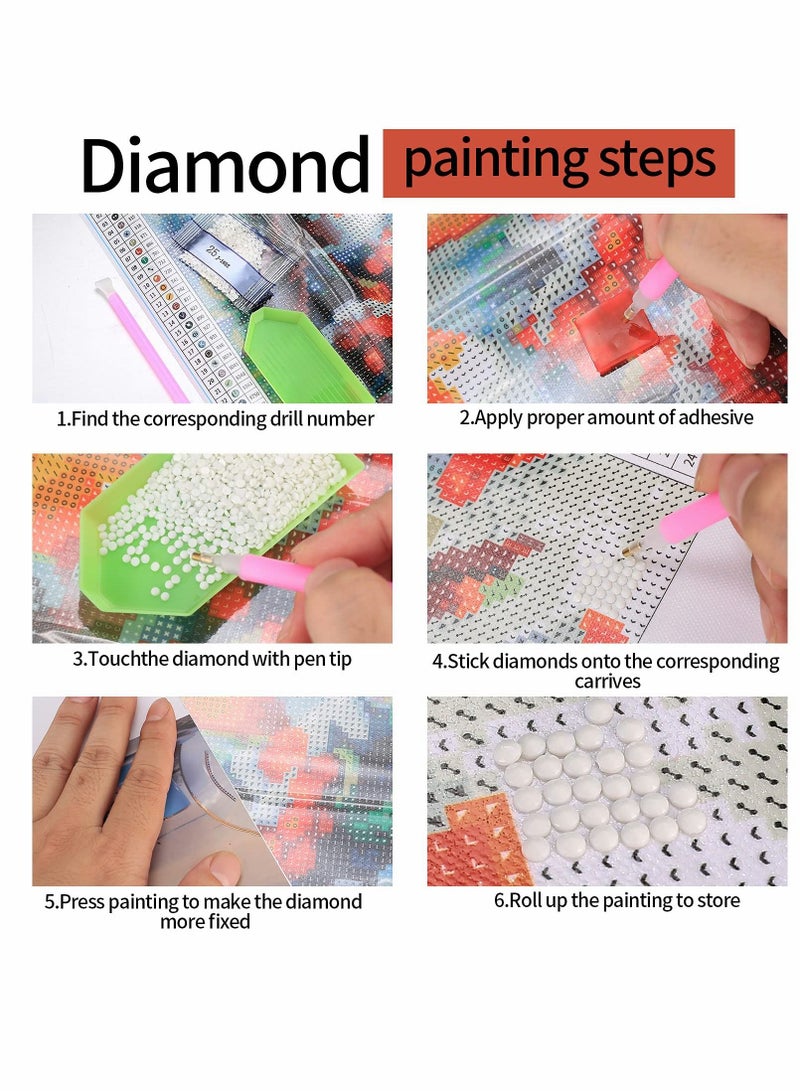 Diamond painting steps

1.Find the corresponding drill number

2.Apply proper amount of adhesive

3.Touchthe diamond with pen tip

4.Stick diamonds onto the corresponding carrives

5.Press painting to make the diamond more fixed

6.Roll up the painting to store