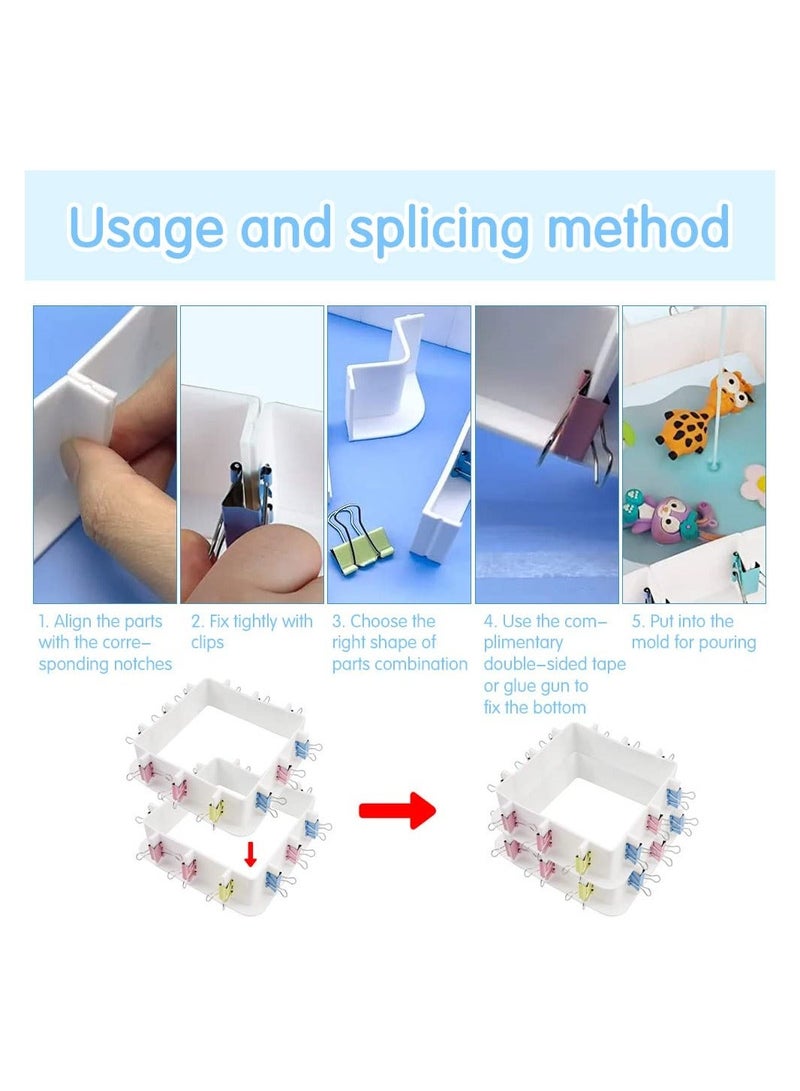 Usage and splicing method

1. Align the parts with the corresponding notches

2. Fix tightly with clips

3. Choose the right shape of parts combination

4. Use the complimentary double-sided tape or glue gun to fix the bottom

5. Put into the mold for pouring