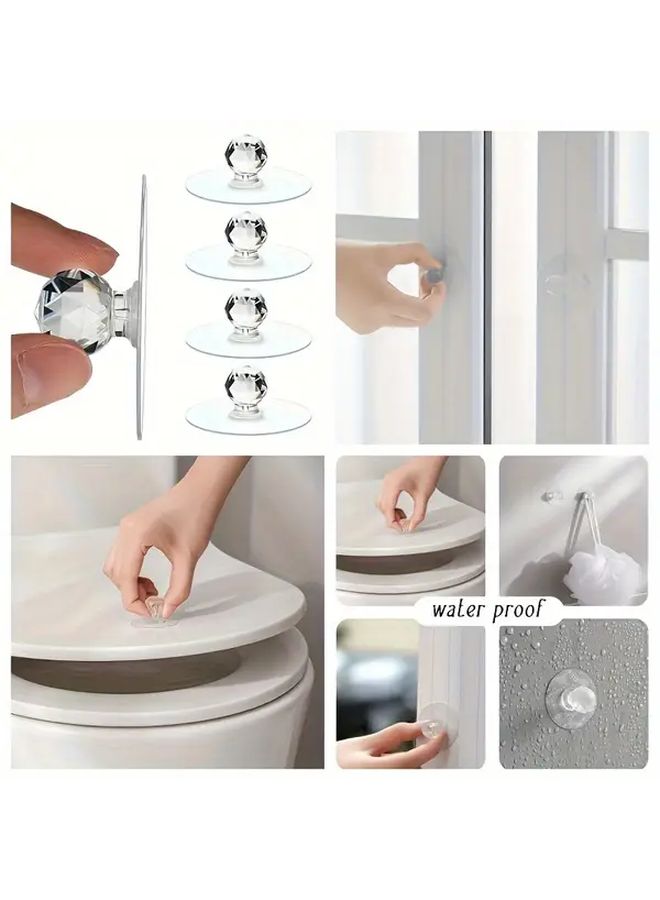 water proof