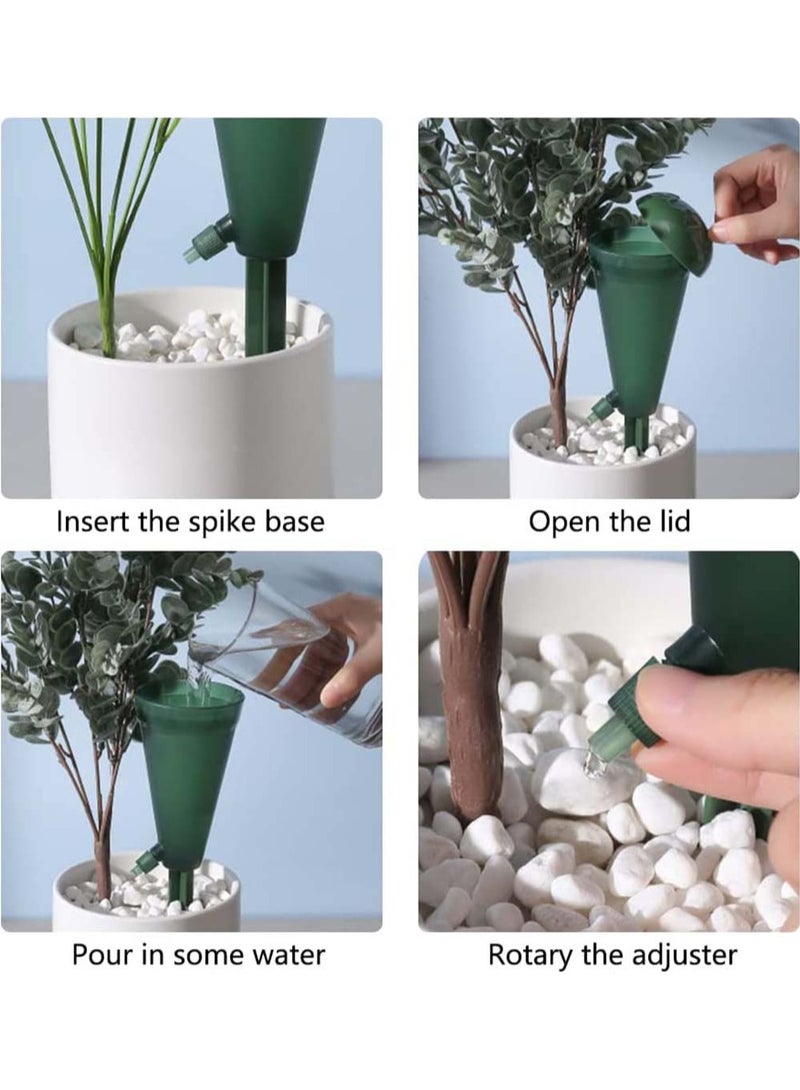 Insert the spike base

Open the lid

Pour in some water

Rotary the adjuster