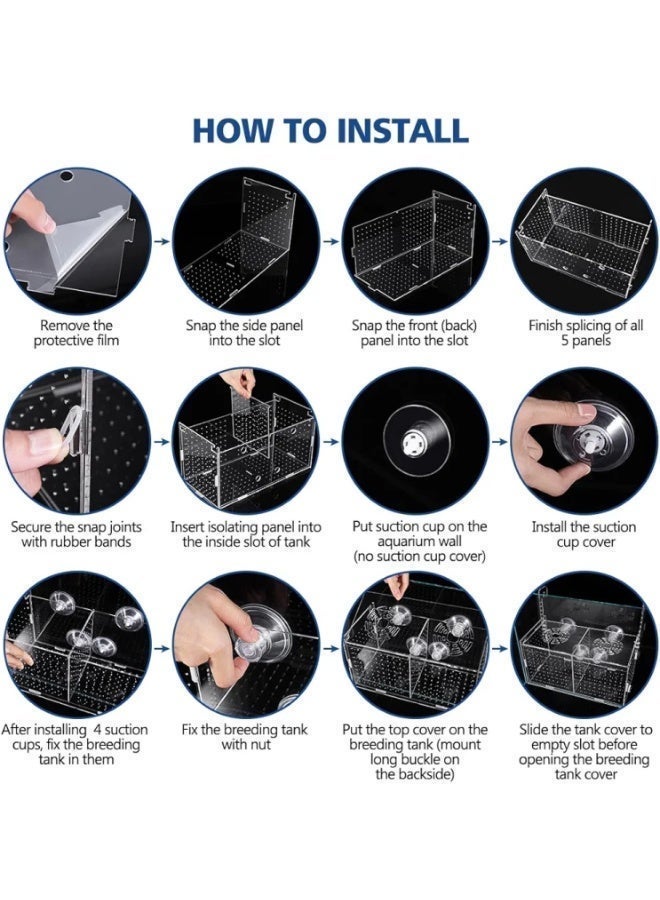 HOW TO INSTALL

Remove the protective film

Snap the side panel into the slot

Snap the front (back) panel into the slot

Finish splicing of all 5 panels

Secure the snap joints with rubber bands

Insert isolating panel into the inside slot of tank

Put suction cup on the aquarium wall (no suction cup cover)

Install the suction cup cover

After installing 4 suction cups, fix the breeding tank in them

Fix the breeding tank with nut

Put the top cover on the breeding tank (mount long buckle on the backside)

Slide the tank cover to empty slot before opening the breeding tank cover