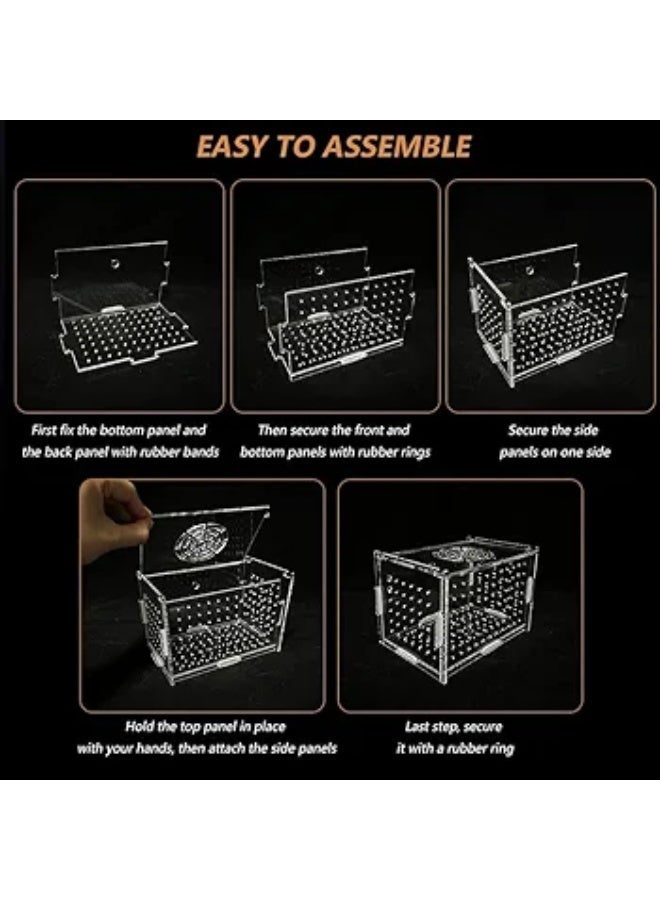 EASY TO ASSEMBLE

First fix the bottom panel and the back panel with rubber bands

Then secure the front and bottom panels with rubber rings

Secure the side panels on one side

Hold the top panel in place with your hands, then attach the side panels

Last step, secure it with a rubber ring