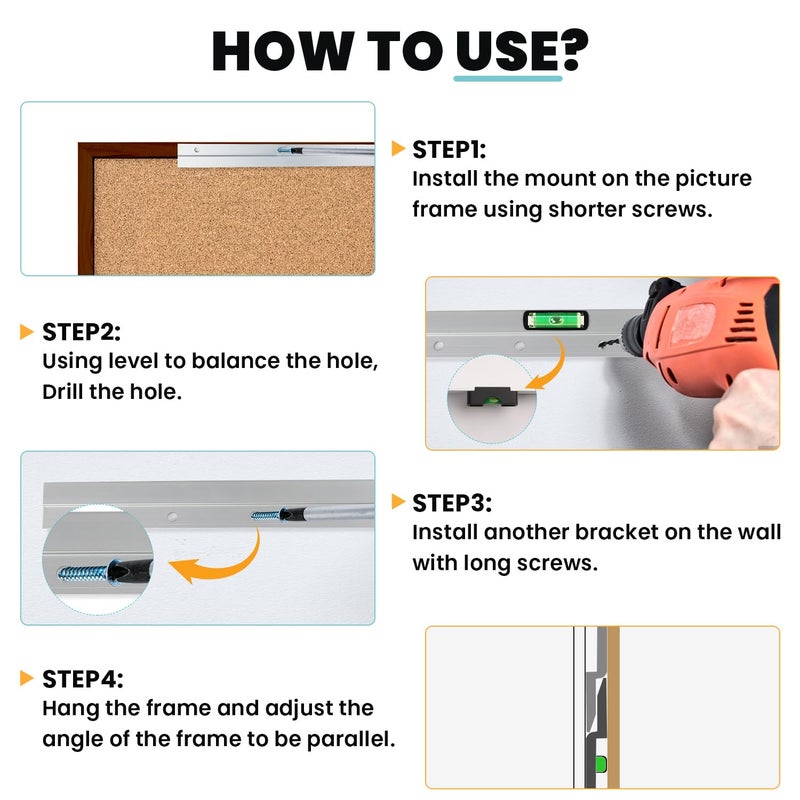 HOW TO USE?

▶ STEP1:
Install the mount on the picture frame using shorter screws.

▶ STEP2:
Using level to balance the hole,
Drill the hole.

▶ STEP3:
Install another bracket on the wall with long screws.

▶ STEP4:
Hang the frame and adjust the angle of the frame to be parallel.