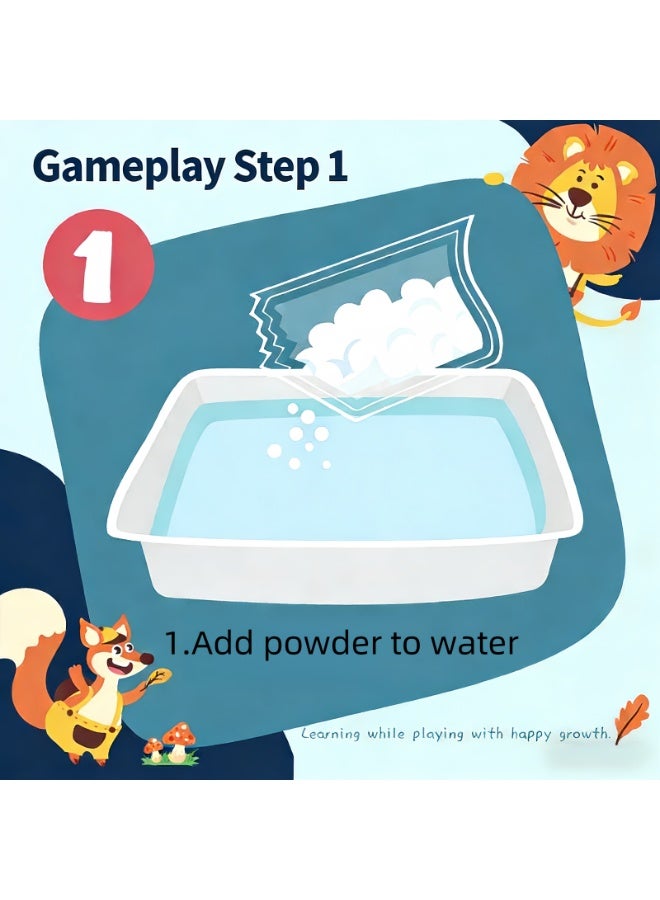 Gameplay Step 1

1

1.Add powder to water

Learning while playing with happy growth.