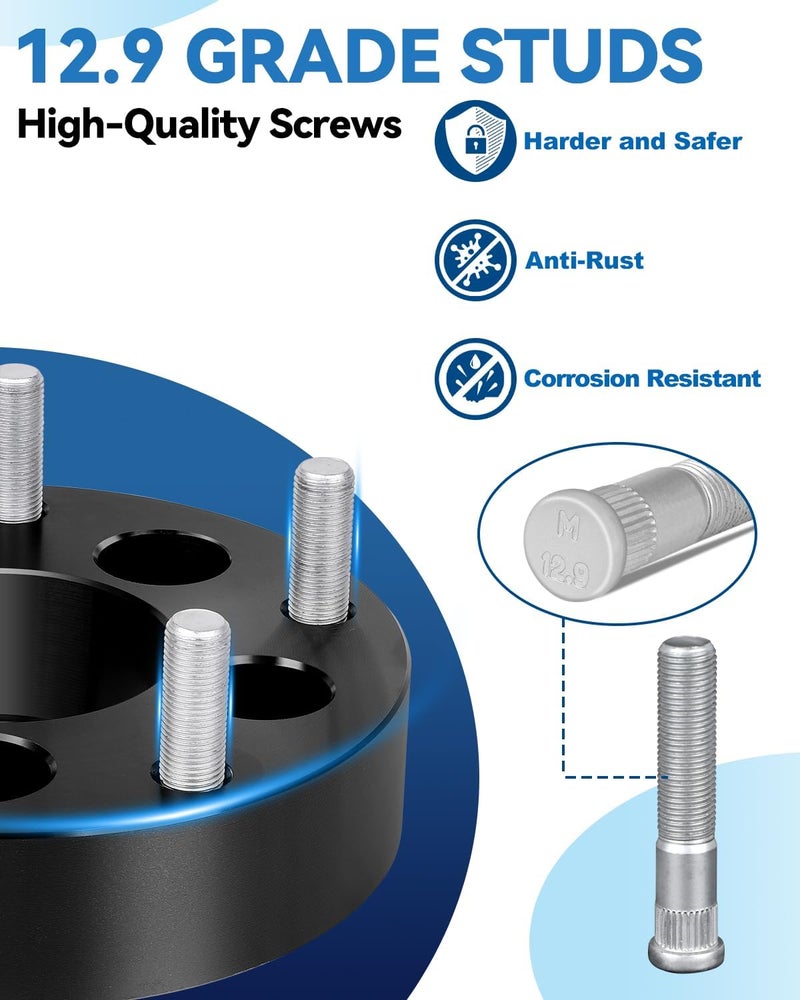 12.9 GRADE STUDS

High-Quality Screws

Harder and Safer

Anti-Rust

Corrosion Resistant

M
12.9