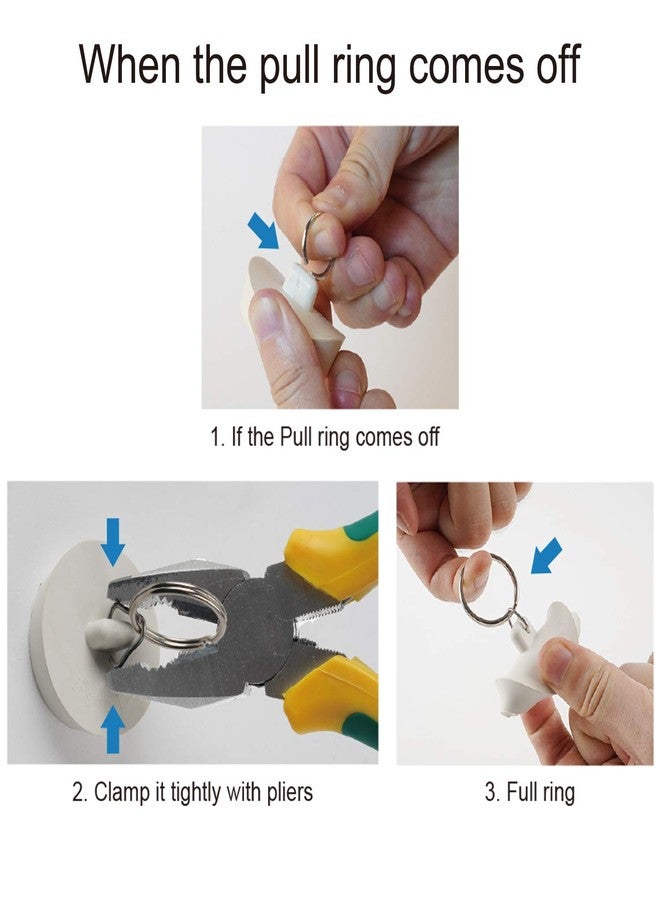 When the pull ring comes off

1. If the Pull ring comes off

2. Clamp it tightly with pliers

3. Full ring