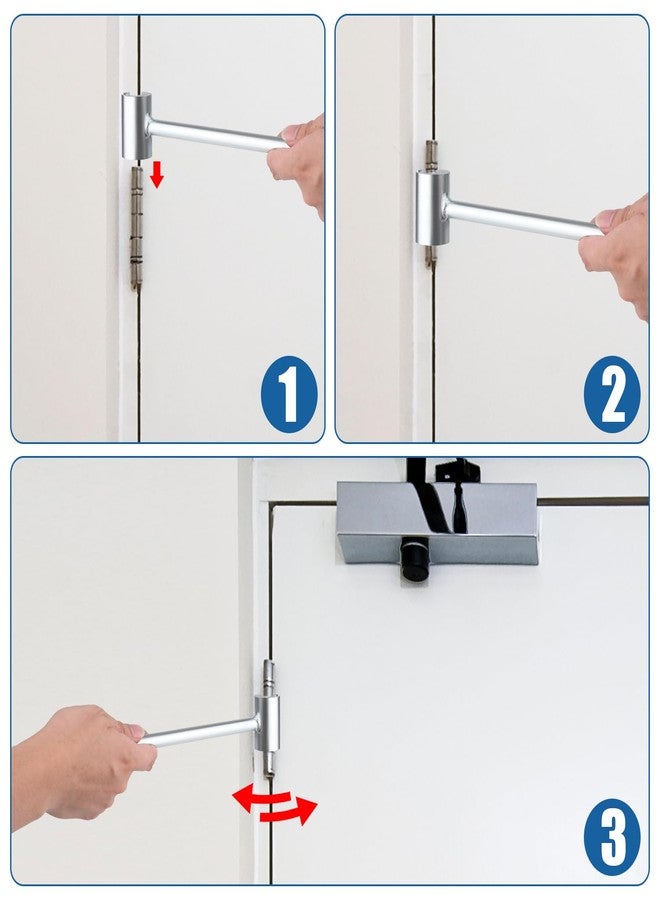 1

2

3