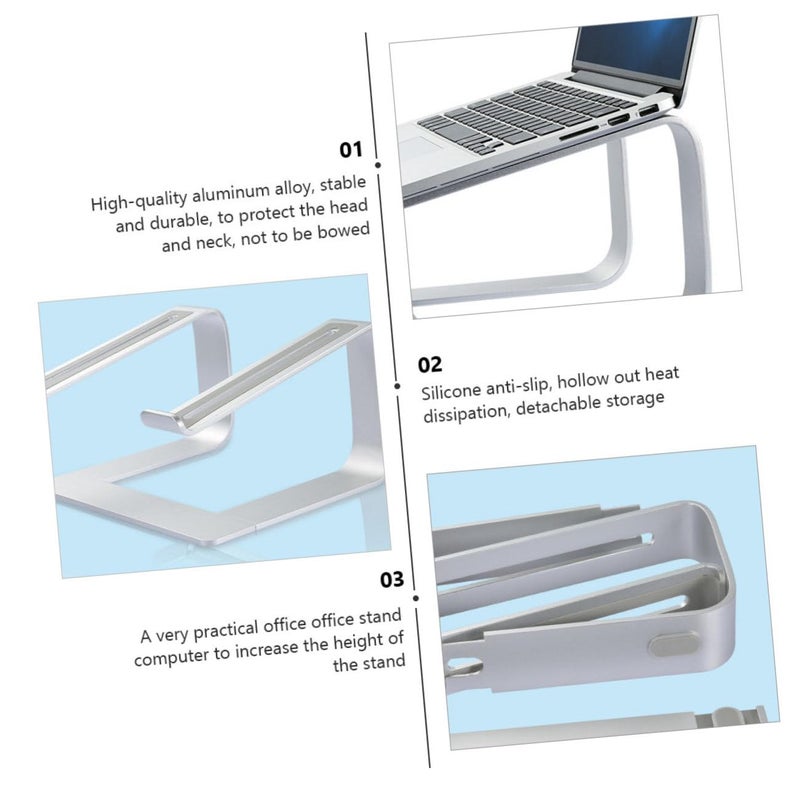 01

High-quality aluminum alloy, stable and durable, to protect the head and neck, not to be bowed

02

Silicone anti-slip, hollow out heat dissipation, detachable storage

03

A very practical office office stand computer to increase the height of the stand