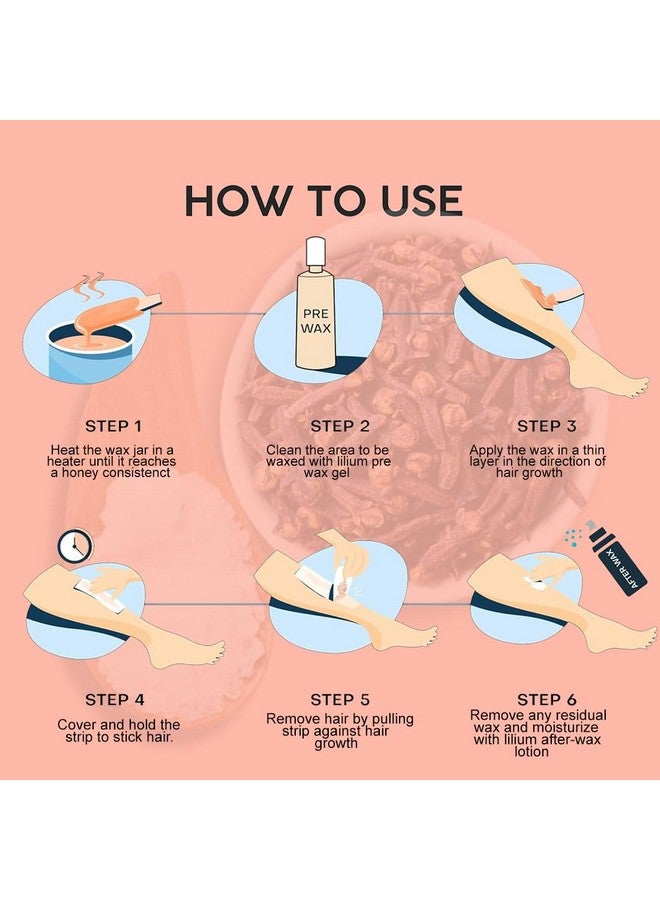 HOW TO USE

PRE WAX

STEP 1
Heat the wax jar in a heater until it reaches a honey consistenct

STEP 2
Clean the area to be waxed with lilium pre wax gel

STEP 3
Apply the wax in a thin layer in the direction of hair growth

AFTER WAX

STEP 4
Cover and hold the strip to stick hair.

STEP 5
Remove hair by pulling strip against hair growth

STEP 6
Remove any residual wax and moisturize with lilium after-wax lotion