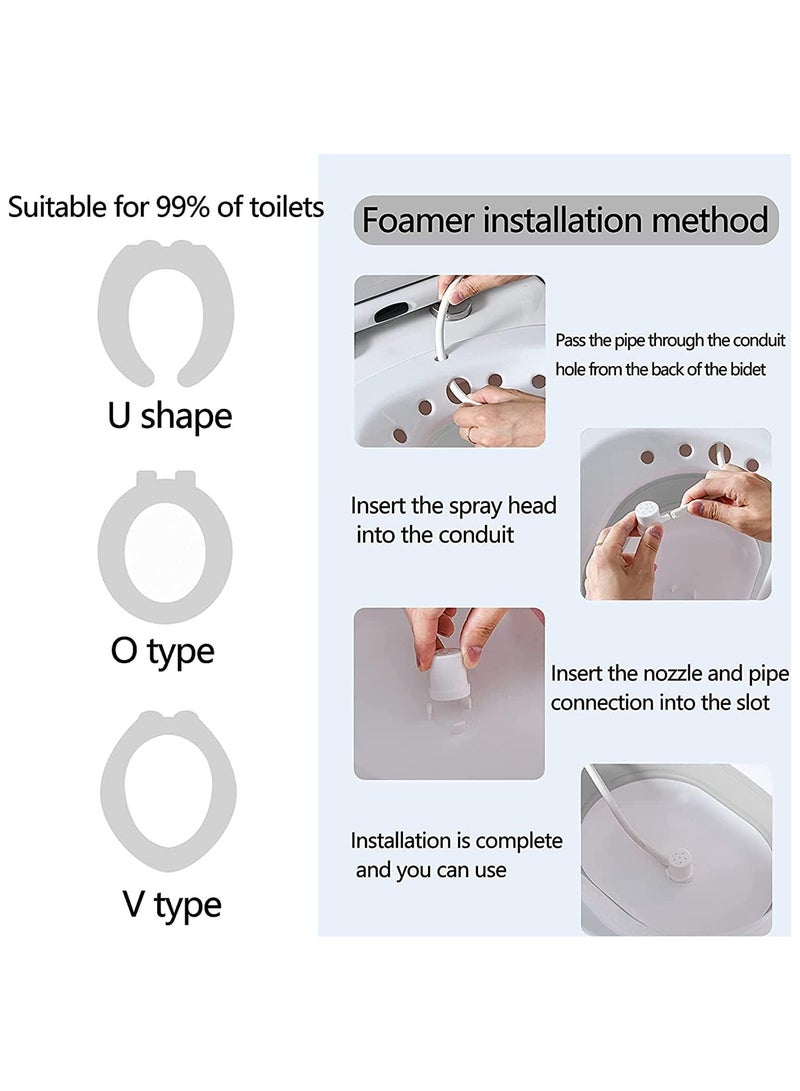 Suitable for 99% of toilets

U shape

O type

V type

Foamer installation method

Pass the pipe through the conduit hole from the back of the bidet

Insert the spray head into the conduit

Insert the nozzle and pipe connection into the slot

Installation is complete and you can use