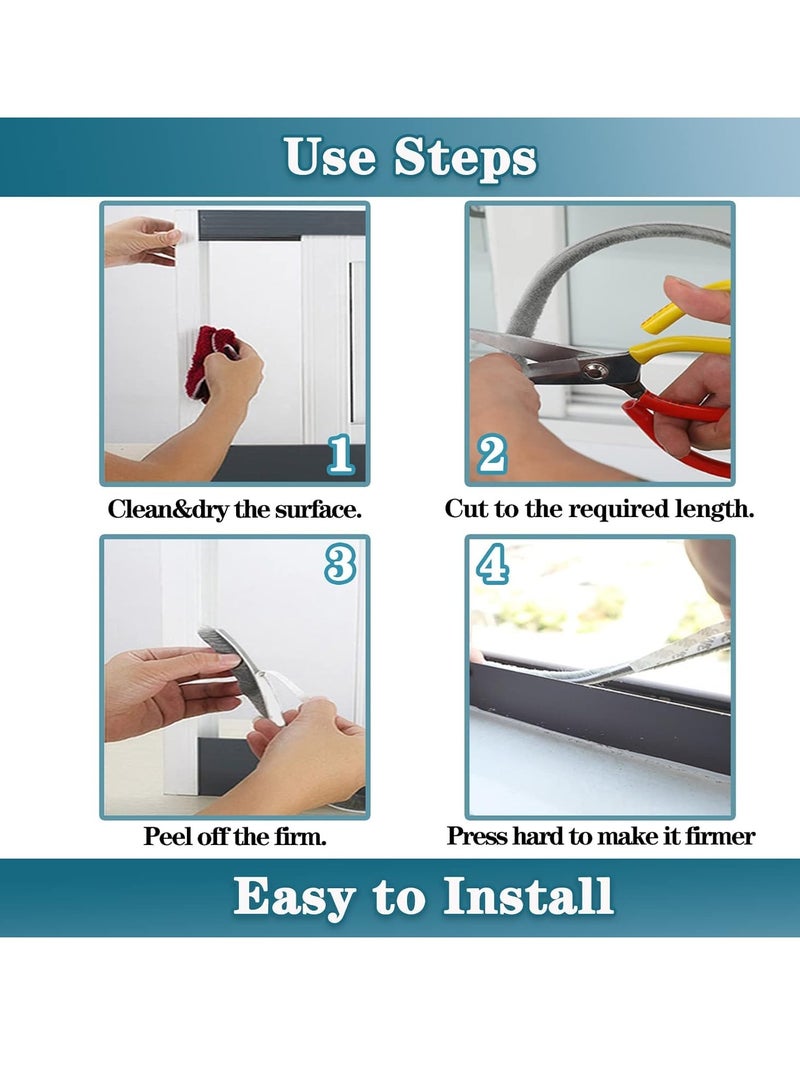 Use Steps

1

Clean&dry the surface.

2

Cut to the required length.

3

Peel off the firm.

4

Press hard to make it firmer

Easy to Install