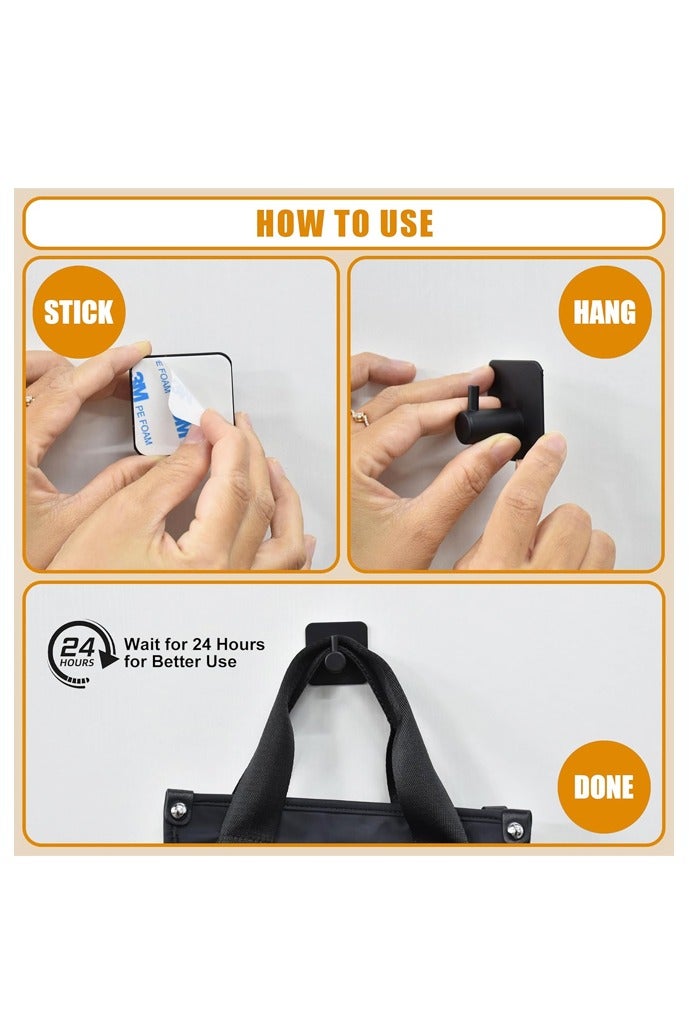 HOW TO USE

STICK

3M PE FOAM

HANG

24 HOURS

Wait for 24 Hours for Better Use

DONE