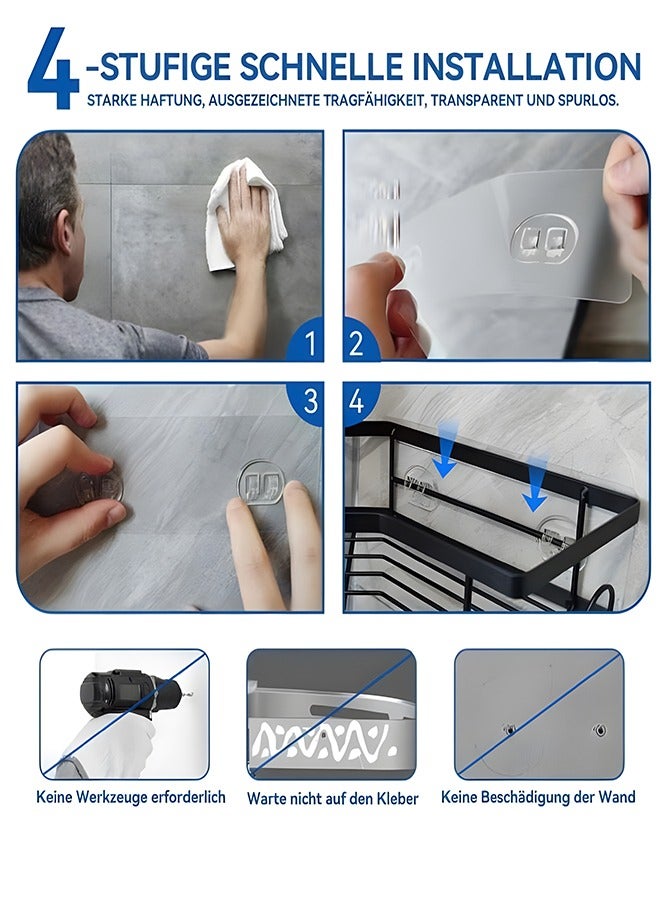 4-STUFIGE SCHNELLE INSTALLATION
STARKE HAFTUNG, AUSGEZEICHNETE TRAGFÄHIGKEIT, TRANSPARENT UND SPURLOS.

1

2

3

4

Keine Werkzeuge erforderlich

Warte nicht auf den Kleber

Keine Beschädigung der Wand