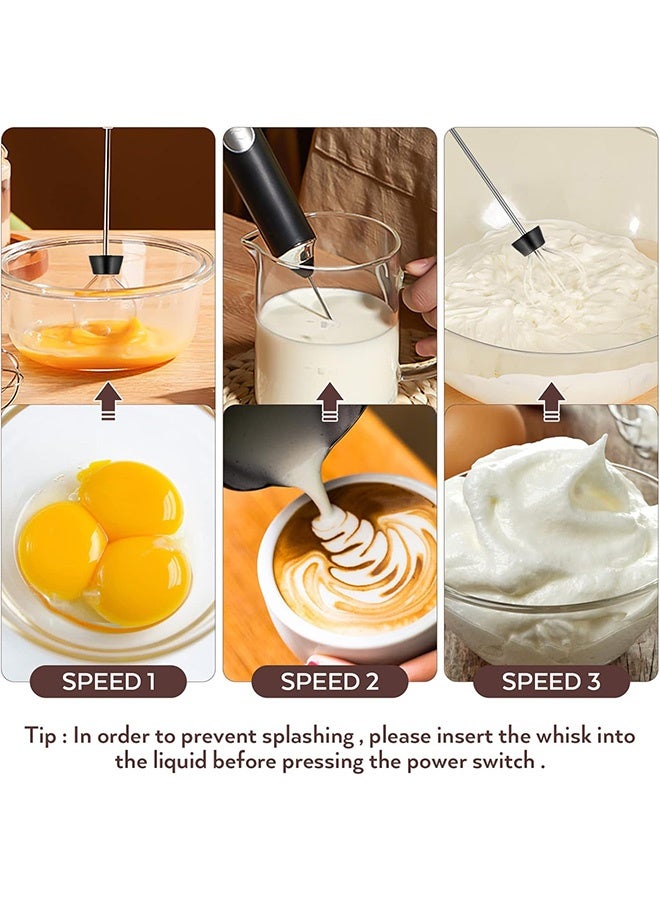 SPEED 1

SPEED 2

SPEED 3

Tip : In order to prevent splashing , please insert the whisk into the liquid before pressing the power switch .