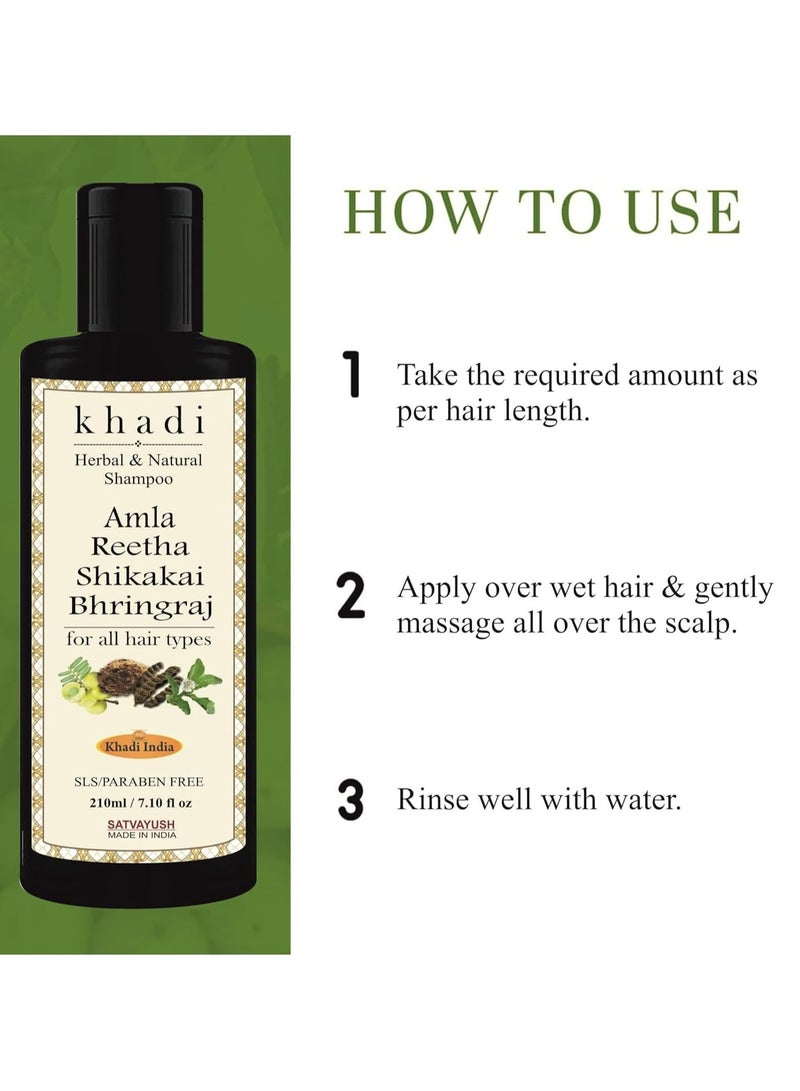 khadi
Herbal & Natural Shampoo
Amla
Reetha
Shikakai
Bhringraj
for all hair types
Khadi India
SLS/PARABEN FREE
210ml / 7.10 fl oz
SATVAYUSH
MADE IN INDIA

HOW TO USE

1 Take the required amount as per hair length.

2 Apply over wet hair & gently massage all over the scalp.

3 Rinse well with water.