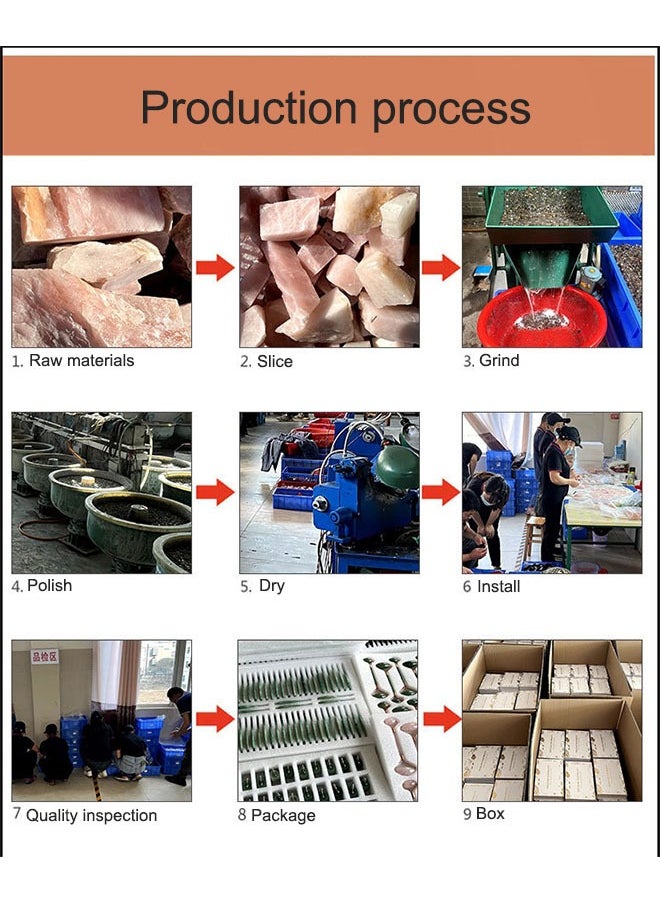 Production process

1. Raw materials

2. Slice

3. Grind

4. Polish

5. Dry

6 Install

品检区

7 Quality inspection

8 Package

9 Box