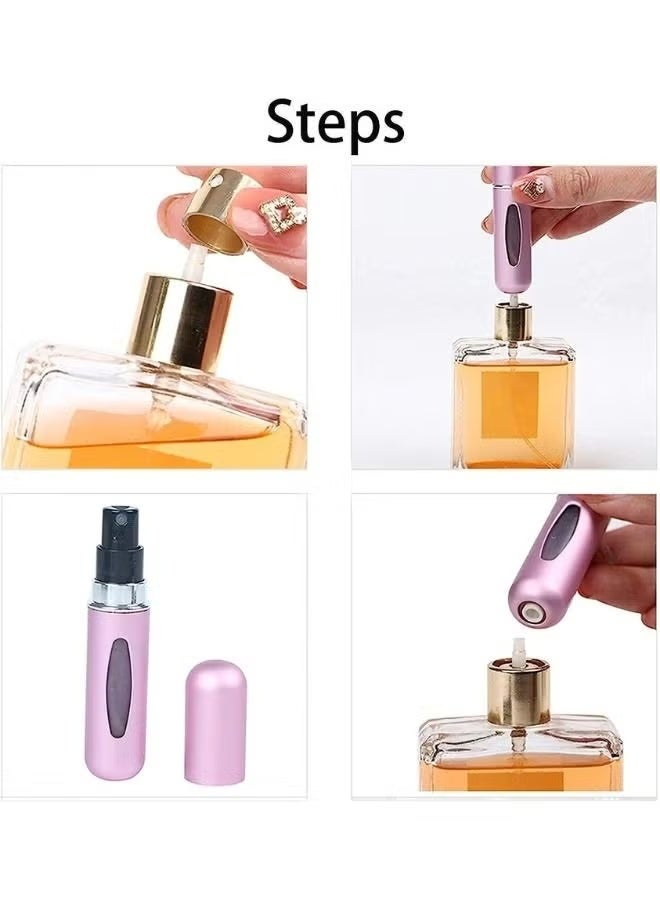 Steps