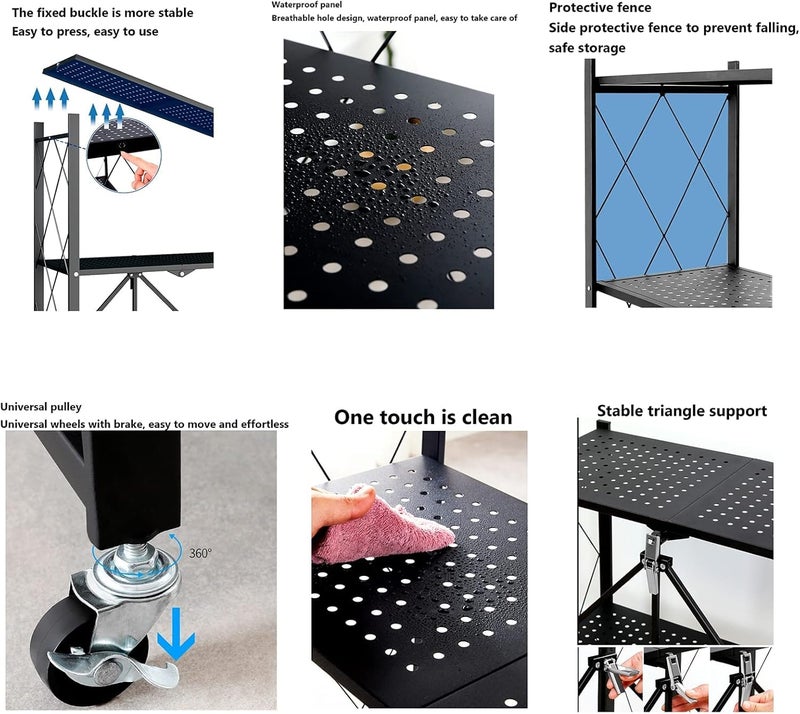 The fixed buckle is more stable
Easy to press, easy to use

Waterproof panel
Breathable hole design, waterproof panel, easy to take care of

Protective fence
Side protective fence to prevent falling, safe storage

Universal pulley
Universal wheels with brake, easy to move and effortless

360°

One touch is clean

Stable triangle support