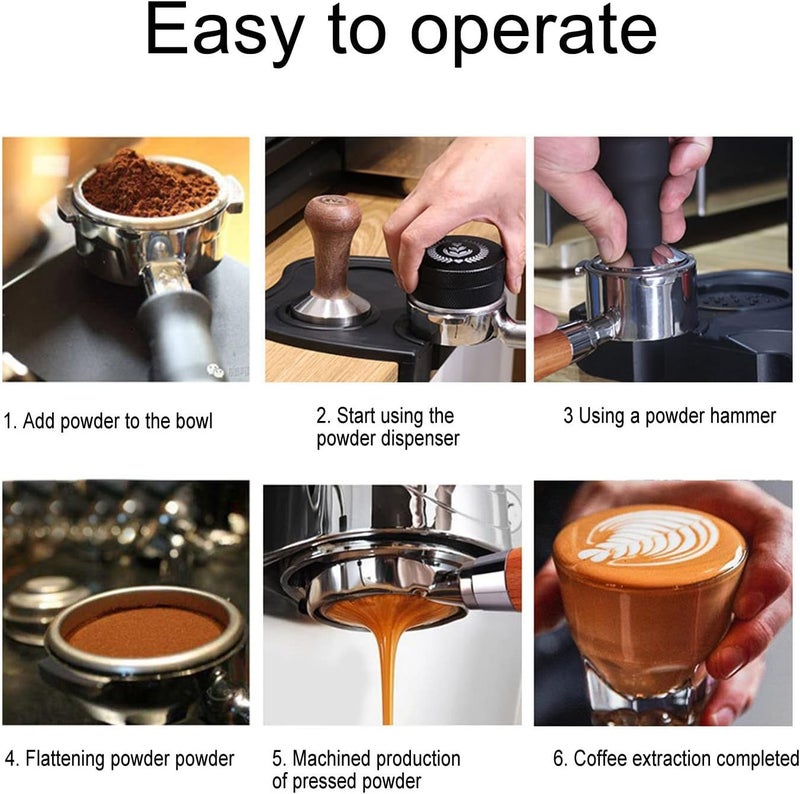 Easy to operate

1. Add powder to the bowl

2. Start using the powder dispenser

3 Using a powder hammer

4. Flattening powder powder

5. Machined production of pressed powder

6. Coffee extraction completed