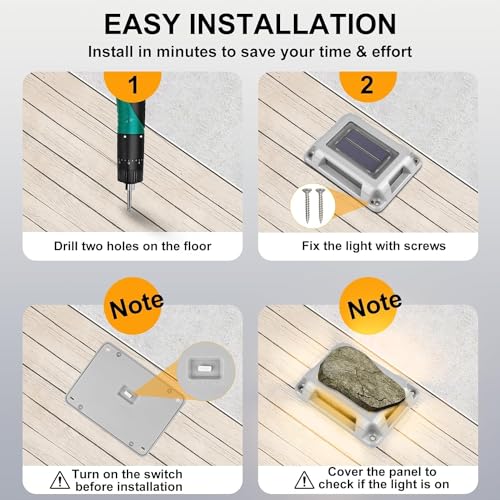 EASY INSTALLATION

Install in minutes to save your time & effort

1

Drill two holes on the floor

2

Fix the light with screws

Note

Turn on the switch before installation

Note

Cover the panel to check if the light is on