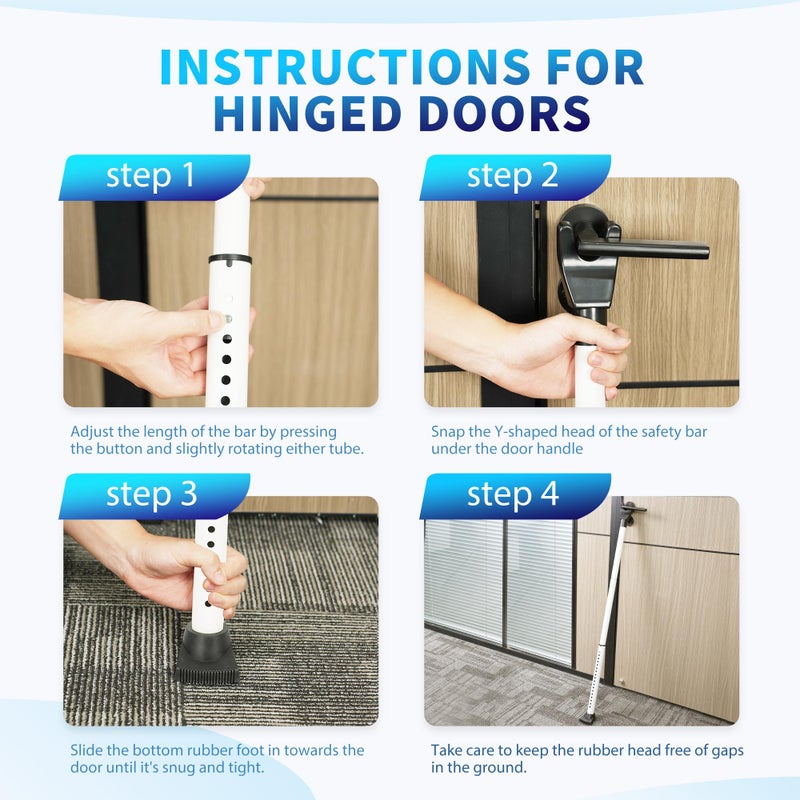 INSTRUCTIONS FOR HINGED DOORS

step 1

Adjust the length of the bar by pressing the button and slightly rotating either tube.

step 2

Snap the Y-shaped head of the safety bar under the door handle

step 3

Slide the bottom rubber foot in towards the door until it's snug and tight.

step 4

Take care to keep the rubber head free of gaps in the ground.