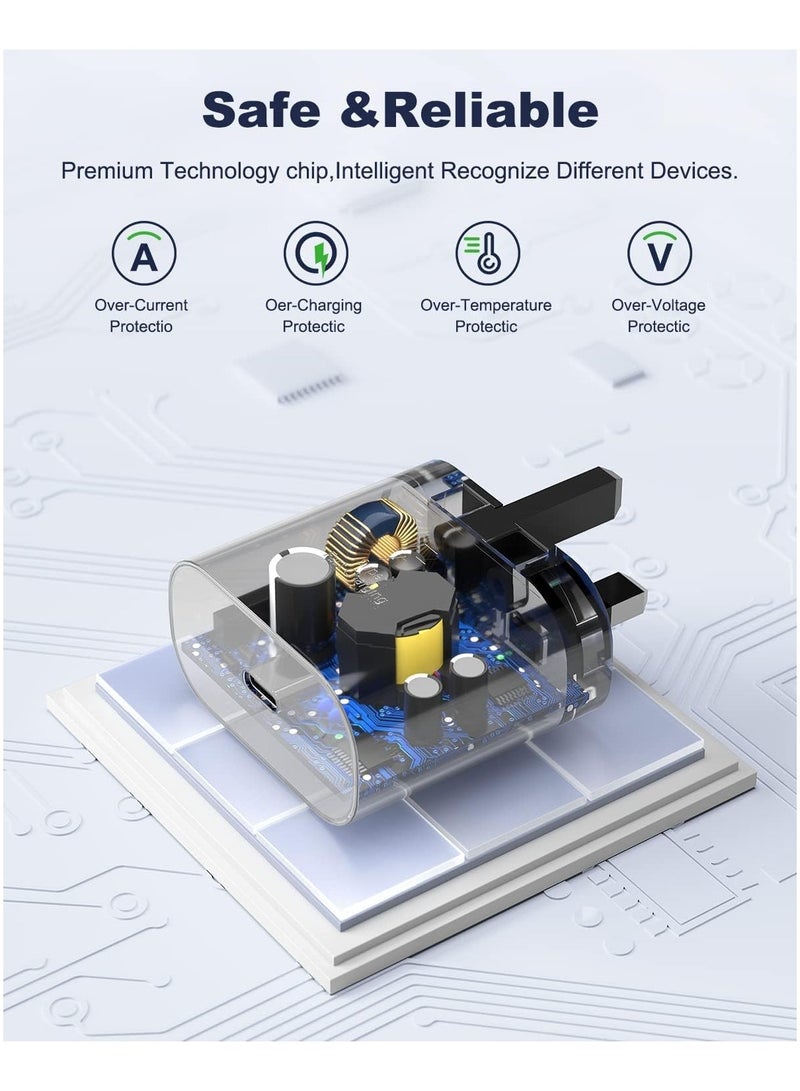 Safe &Reliable

Premium Technology chip,Intelligent Recognize Different Devices.

A
Over-Current Protectio

Oer-Charging Protectic

Over-Temperature Protectic

V
Over-Voltage Protectic