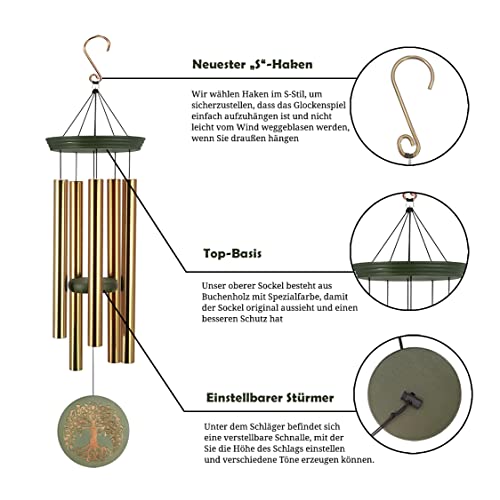 Neuester „S“-Haken

Wir wählen Haken im S-Stil, um sicherzustellen, dass das Glockenspiel einfach aufzuhängen ist und nicht leicht vom Wind weggeblasen werden, wenn Sie draußen hängen

Top-Basis

Unser oberer Sockel besteht aus Buchenholz mit Spezialfarbe, damit der Sockel original aussieht und einen besseren Schutz hat

Einstellbarer Stürmer

Unter dem Schläger befindet sich eine verstellbare Schnalle, mit der Sie die Höhe des Schlags einstellen und verschiedene Töne erzeugen können.