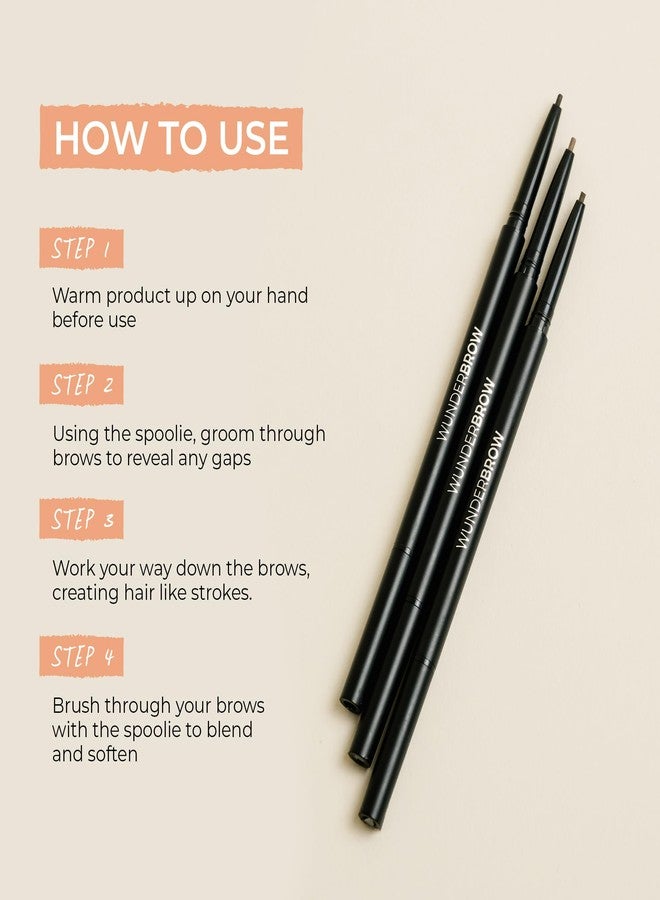 HOW TO USE

STEP 1

Warm product up on your hand before use

STEP 2

Using the spoolie, groom through brows to reveal any gaps

STEP 3

Work your way down the brows, creating hair like strokes.

STEP 4

Brush through your brows with the spoolie to blend and soften

WUNDERBROW

WUNDERBROW

WUNDERBROW