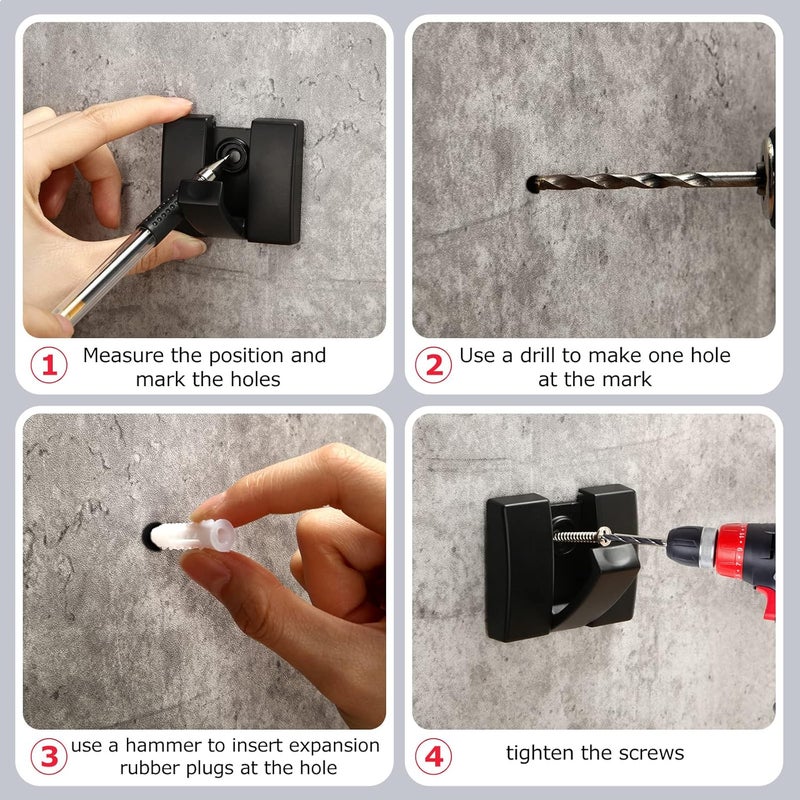 1 Measure the position and mark the holes

2 Use a drill to make one hole at the mark

3 use a hammer to insert expansion rubber plugs at the hole

4 tighten the screws