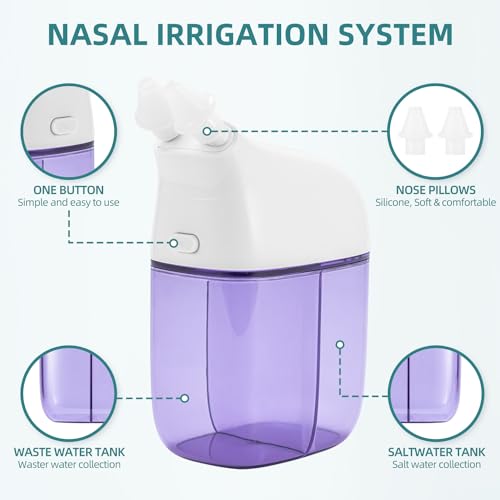 NASAL IRRIGATION SYSTEM

ONE BUTTON
Simple and easy to use

NOSE PILLOWS
Silicone, Soft & comfortable

WASTE WATER TANK
Waster water collection

SALTWATER TANK
Salt water collection